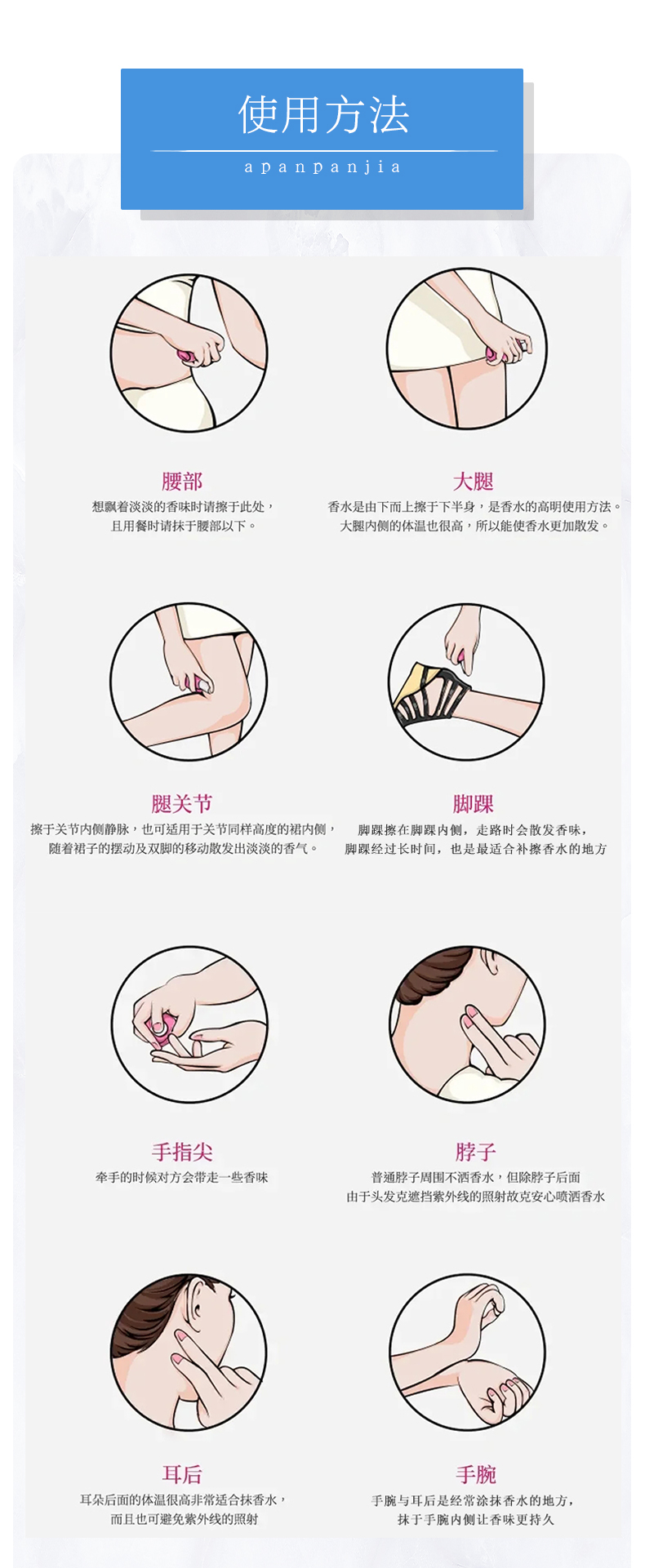 使用方法

apanpanjia

腰部

想飘着淡淡的香味时请擦于此处，且用餐时请抹于腰部以下。

大腿

香水是由下而上擦于下半身，是香水的高明使用方法。大腿内侧的体温也很高，所以能使香水更加散发。

腿关节

擦于关节内侧静脉，也可适用于关节同样高度的裙内侧，随着裙子的摆动及双脚的移动散发出淡淡的香气。

脚踝

脚踝擦在脚踝内侧，走路时会散发香味，脚踝经过长时间，也是最适合补擦香水的地方

手指尖

牵手的时候对方会带走一些香味

脖子

普通脖子周围不洒香水，但除脖子后面由于头发克遮挡紫外线的照射故克安心喷洒香水

耳后

耳朵后面的体温很高非常适合抹香水，而且也可避免紫外线的照射

手腕

手腕与耳后是经常涂抹香水的地方，抹于手腕内侧让香味更持久