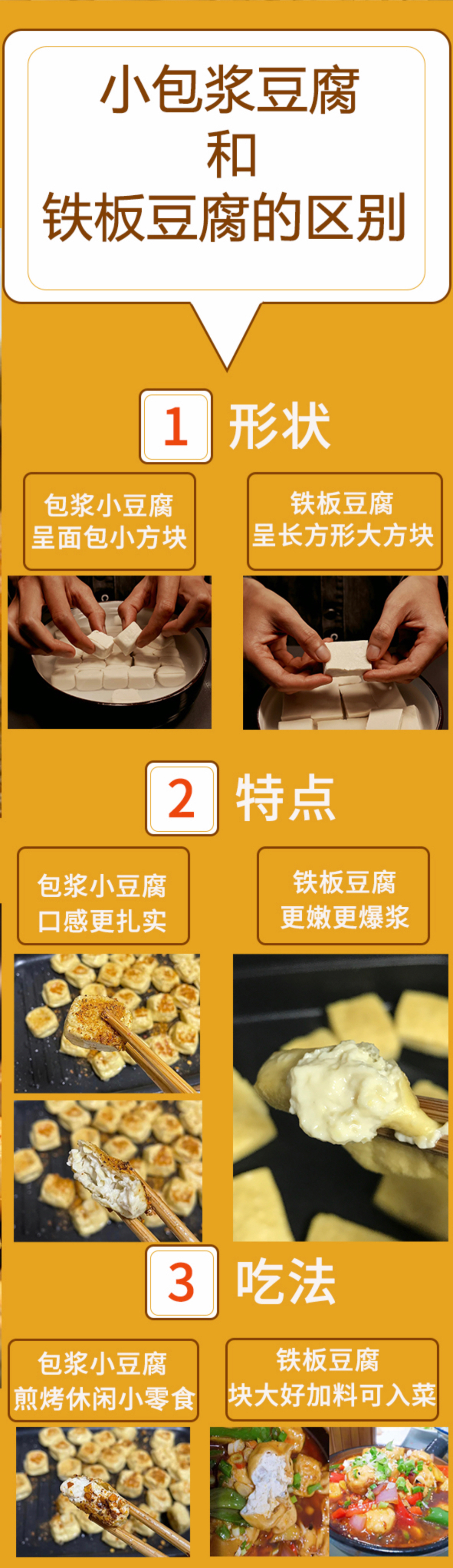 小包浆豆腐
和
铁板豆腐的区别

1 形状

包浆小豆腐
呈面包小方块

铁板豆腐
呈长方形大方块

2 特点

包浆小豆腐
口感更扎实

铁板豆腐
更嫩更爆浆

3 吃法

包浆小豆腐
煎烤休闲小零食

铁板豆腐
块大好加料可入菜