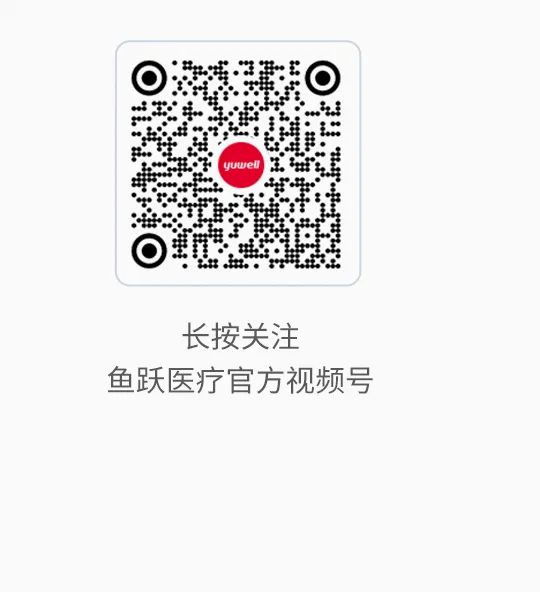 yuwell

长按关注
鱼跃医疗官方视频号