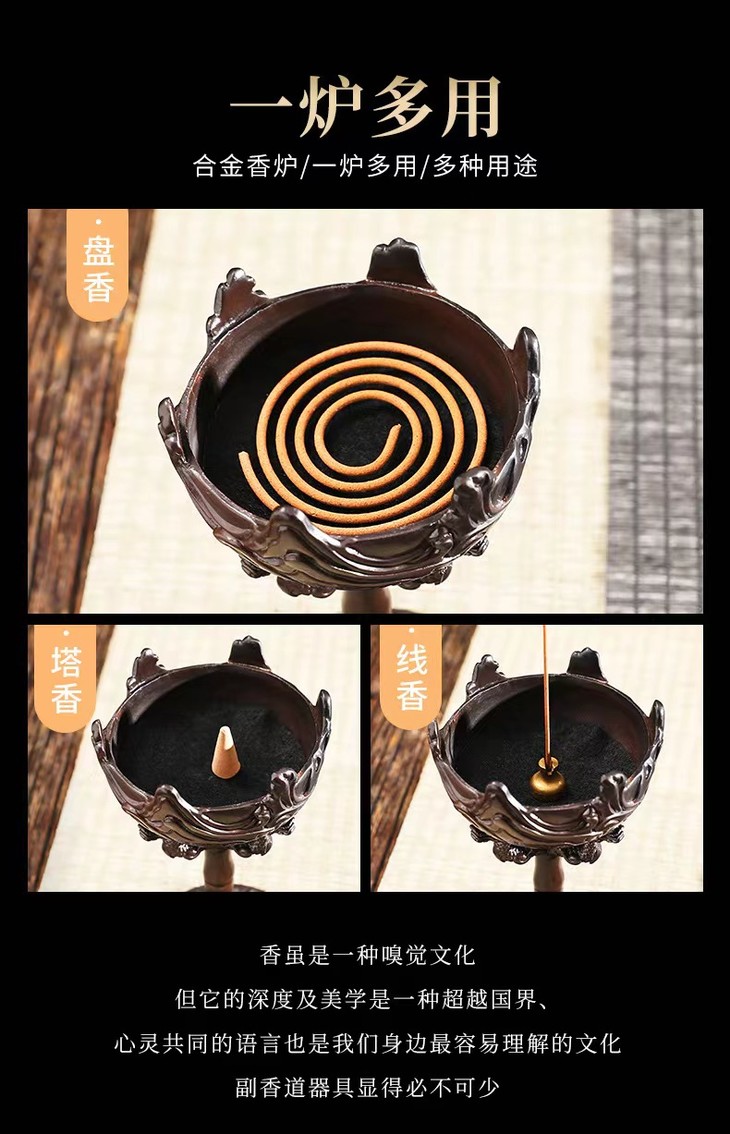 一炉多用

合金香炉/一炉多用/多种用途

·盘香

·塔香

·线香

香虽是一种嗅觉文化
但它的深度及美学是一种超越国界、
心灵共同的语言也是我们身边最容易理解的文化
副香道器具显得必不可少