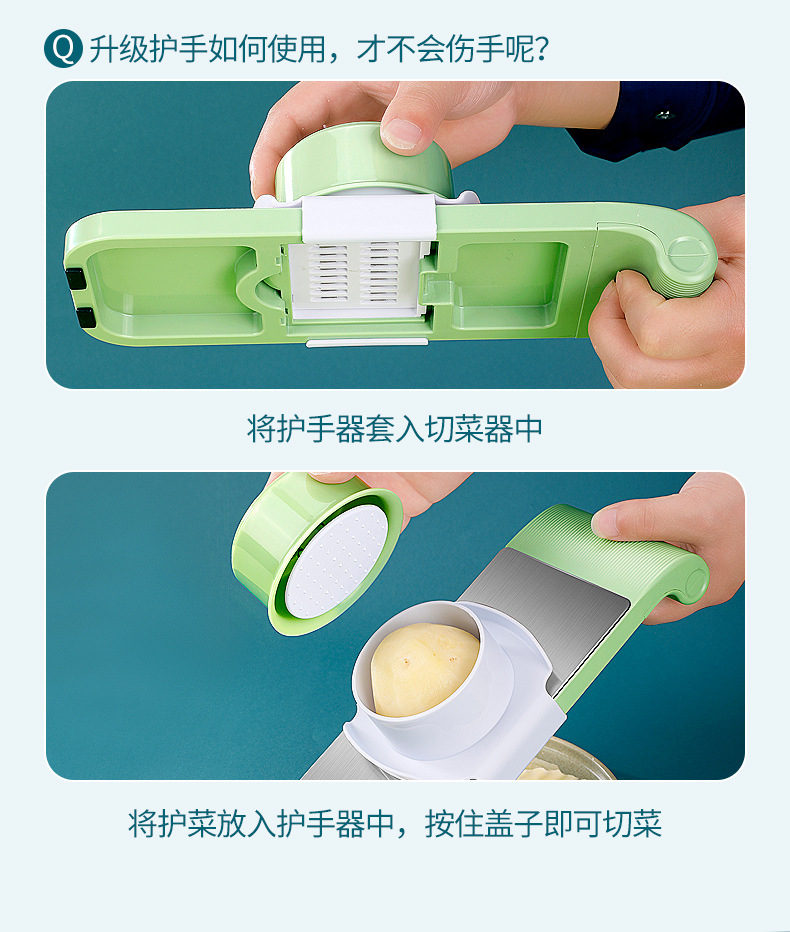 Q 升级护手如何使用，才不会伤手呢？

将护手器套入切菜器中

将护菜放入护手器中，按住盖子即可切菜