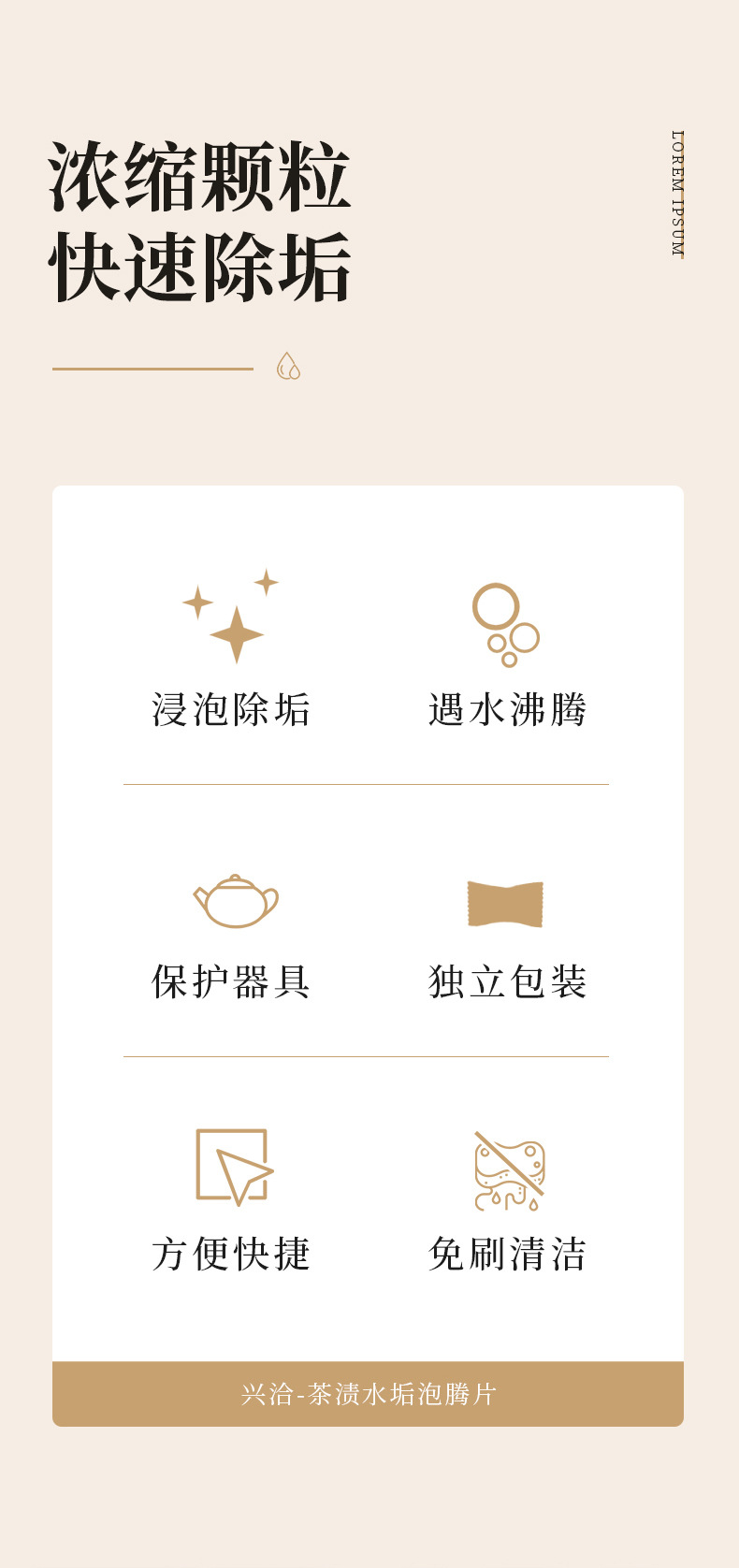 浓缩颗粒
快速除垢

LOREM IPSUM

浸泡除垢

遇水沸腾

保护器具

独立包装

方便快捷

免刷清洁

兴洽-茶渍水垢泡腾片