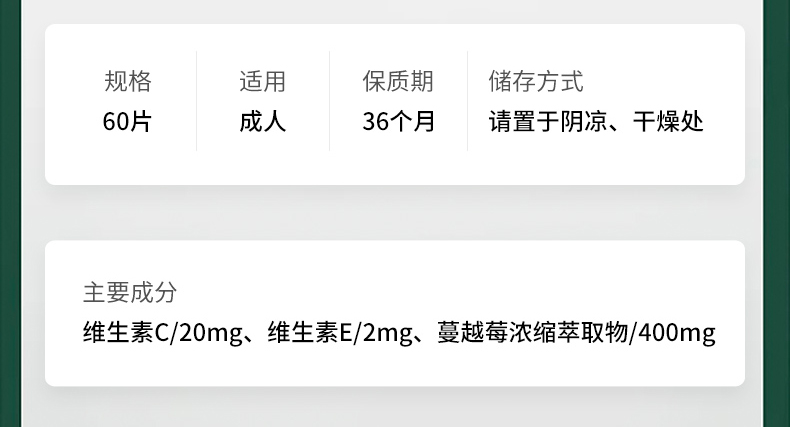 | 规格 | 适用 | 保质期 | 储存方式 |
|---|---|---|---|
| 60片 | 成人 | 36个月 | 请置于阴凉、干燥处 |

主要成分
维生素C/20mg、维生素E/2mg、蔓越莓浓缩萃取物/400mg