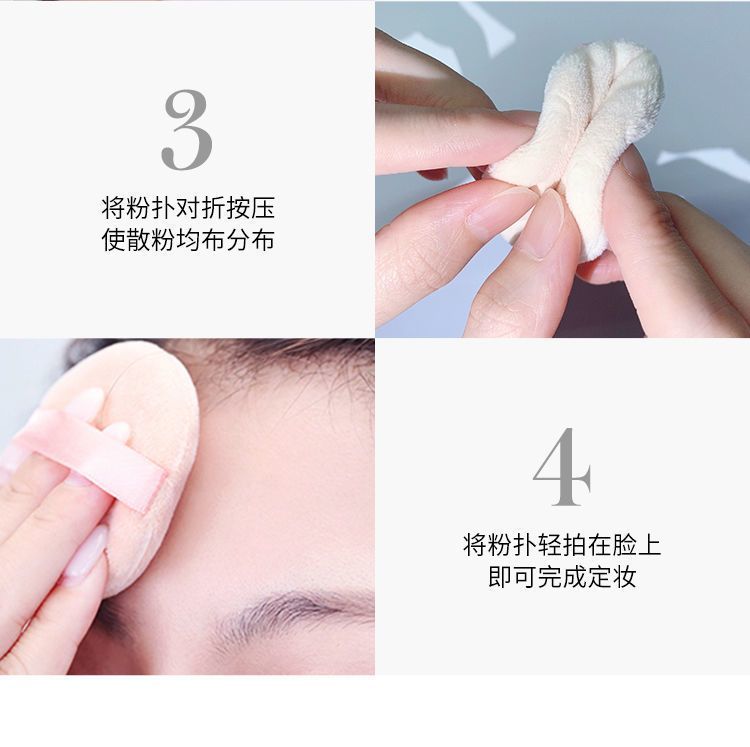 3

将粉扑对折按压
使散粉均布分布

4

将粉扑轻拍在脸上
即可完成定妆