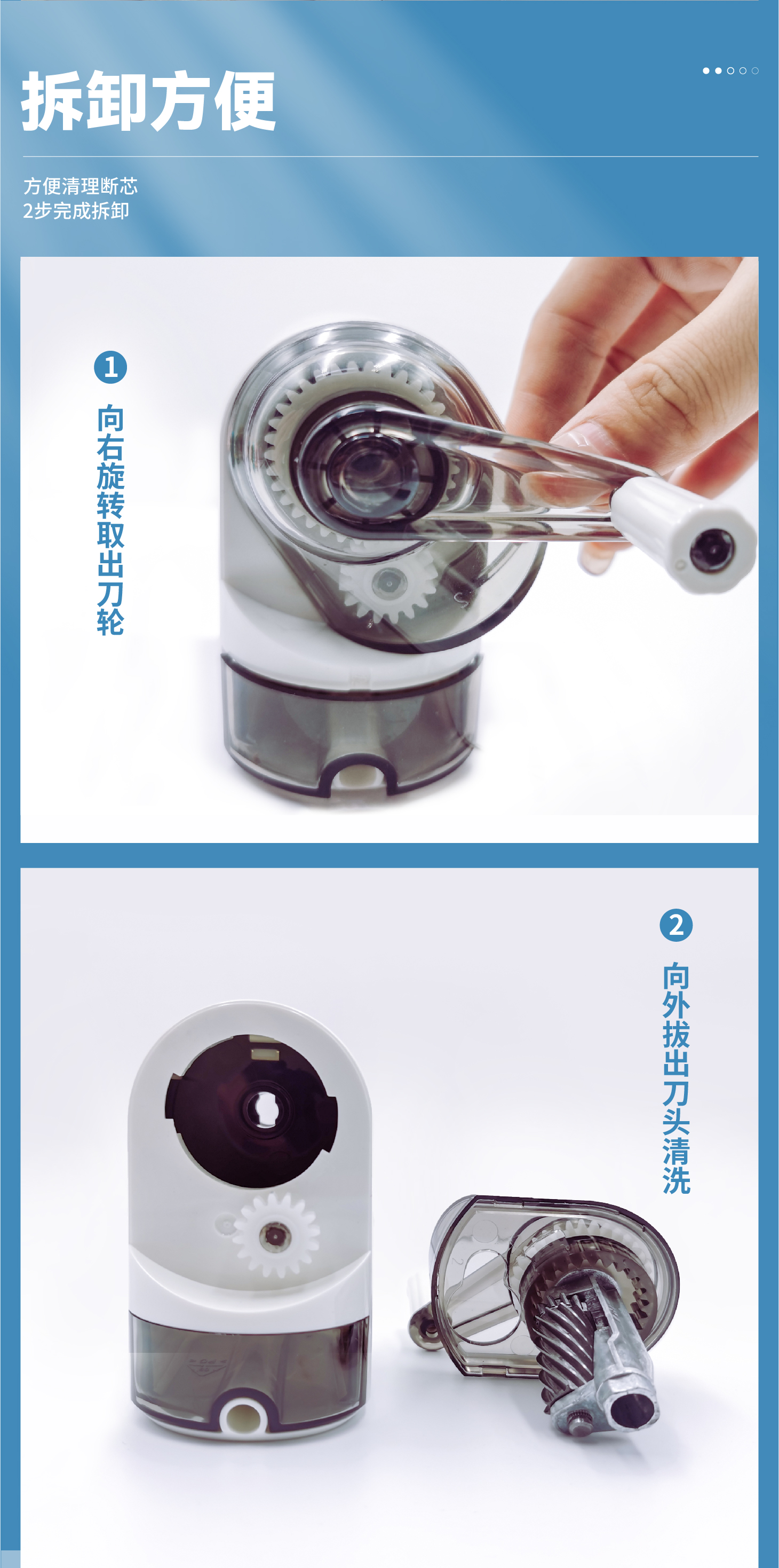 拆卸方便

方便清理断芯
2步完成拆卸

1
向右旋转取出刀轮

2
向外拔出刀头清洗