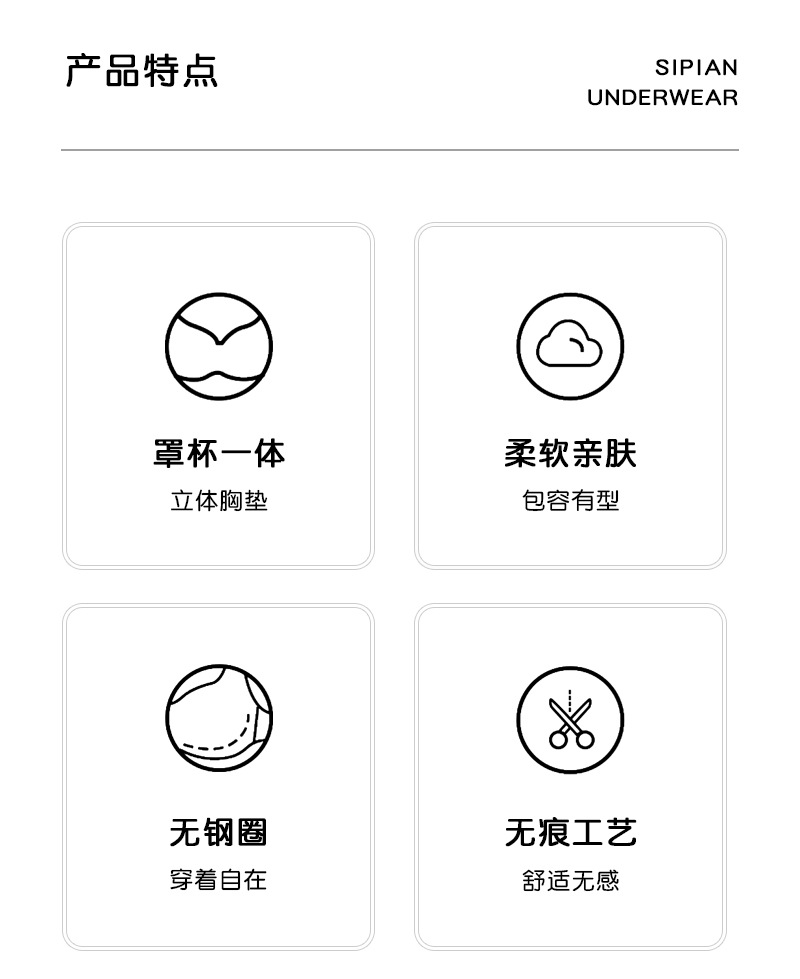 产品特点

SIPIAN
UNDERWEAR

罩杯一体
立体胸垫

柔软亲肤
包容有型

无钢圈
穿着自在

无痕工艺
舒适无感