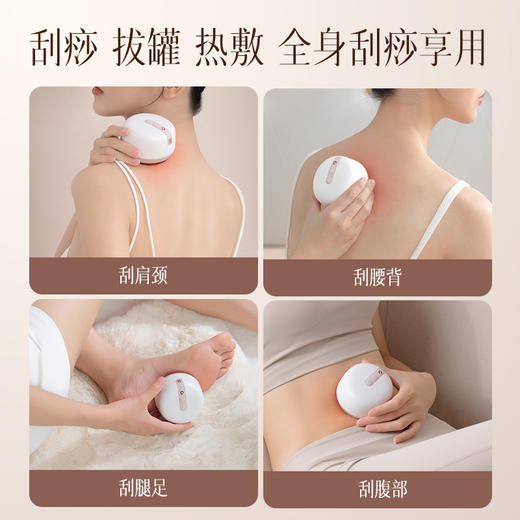 刮痧 拔罐 热敷 全身刮痧享用

刮肩颈

刮腰背

刮腿足

刮腹部