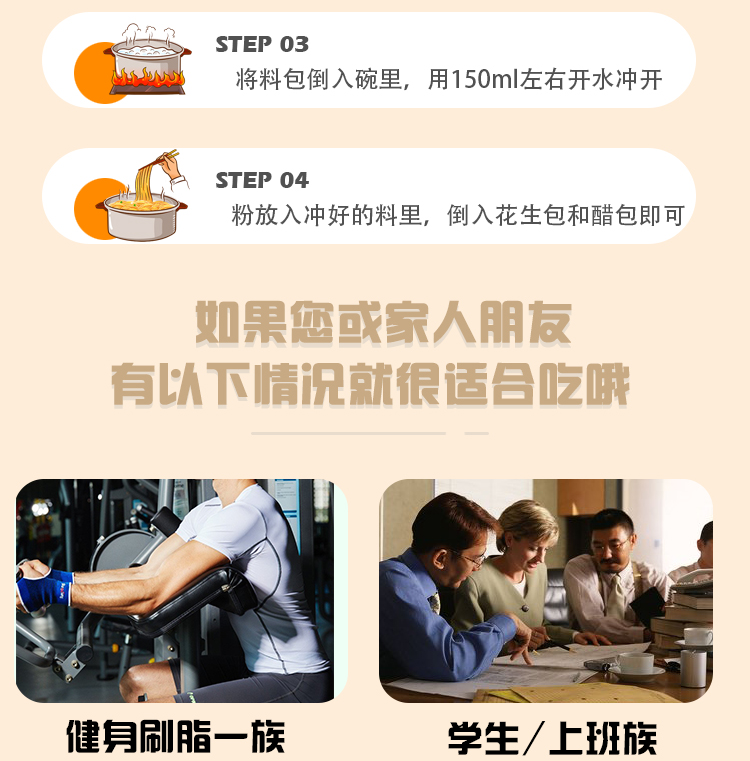 STEP 03
将料包倒入碗里，用150ml左右开水冲开

STEP 04
粉放入冲好的料里，倒入花生包和醋包即可

如果您或家人朋友
有以下情况就很适合吃哦

健身刷脂一族

学生／上班族