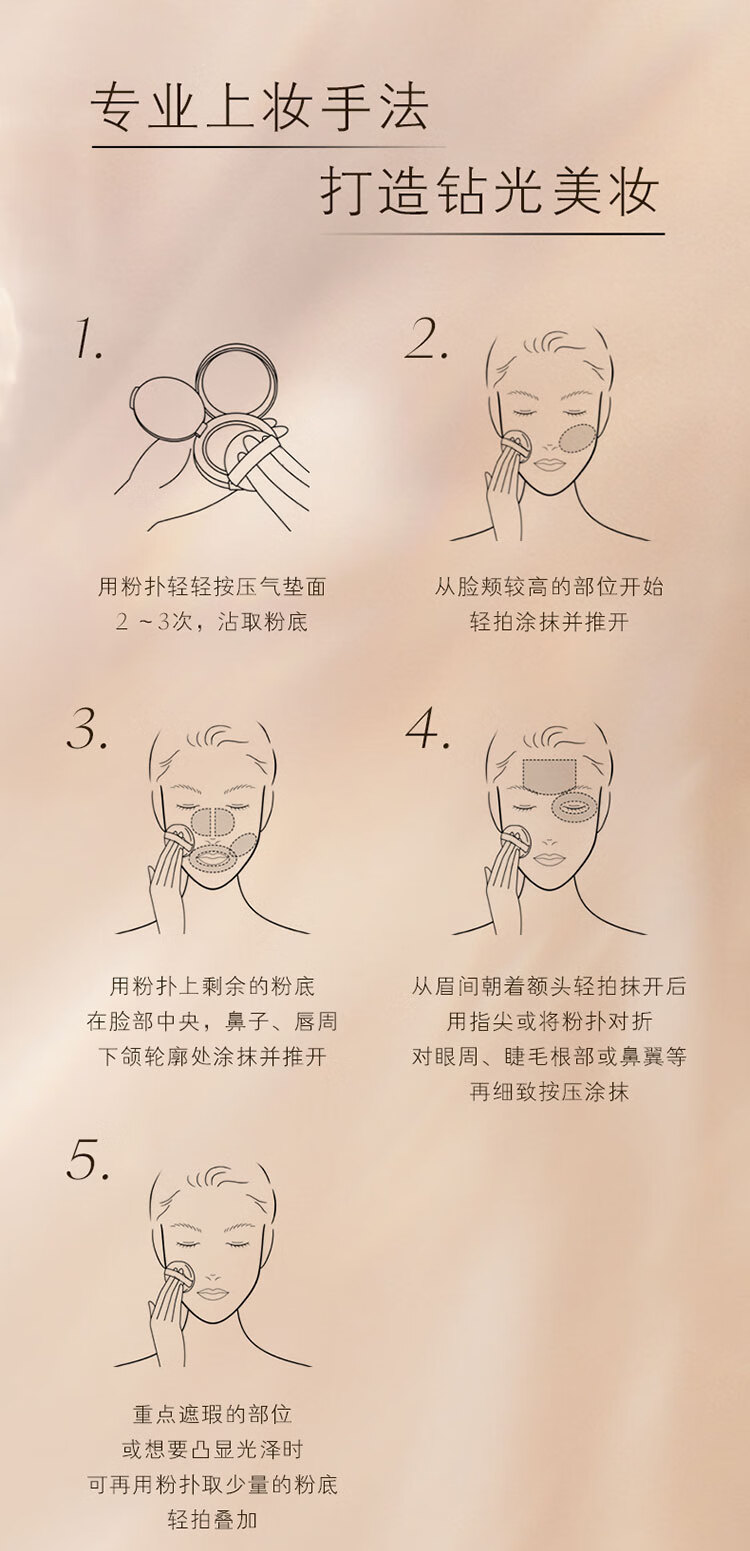 专业上妆手法

打造钻光美妆

1.

用粉扑轻轻按压气垫面
2 ~3次，沾取粉底

2.

从脸颊较高的部位开始
轻拍涂抹并推开

3.

用粉扑上剩余的粉底
在脸部中央，鼻子、唇周
下颌轮廓处涂抹并推开

4.

从眉间朝着额头轻拍抹开后
用指尖或将粉扑对折
对眼周、睫毛根部或鼻翼等
再细致按压涂抹

5.

重点遮瑕的部位
或想要凸显光泽时
可再用粉扑取少量的粉底
轻拍叠加