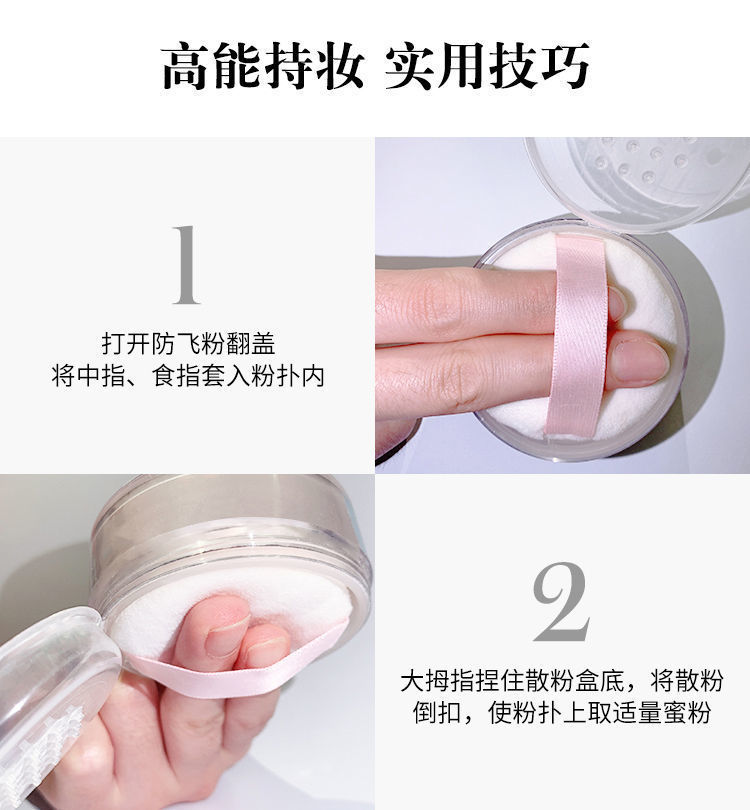 高能持妆 实用技巧

1

打开防飞粉翻盖
将中指、食指套入粉扑内

2

大拇指捏住散粉盒底，将散粉倒扣，使粉扑上取适量蜜粉