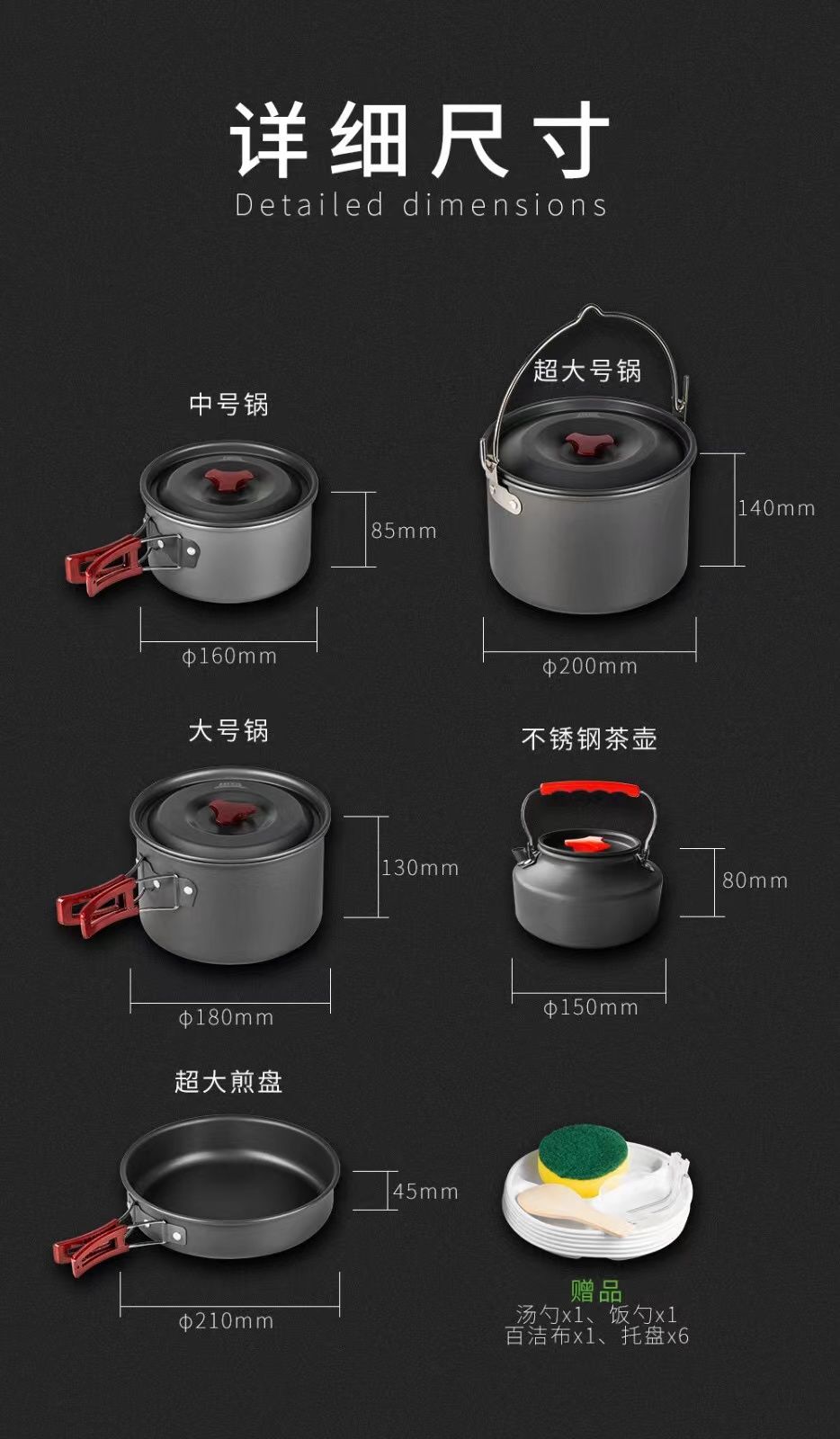 详细尺寸
Detailed dimensions

中号锅
85mm
ϕ160mm

超大号锅
140mm
ϕ200mm

大号锅
130mm
ϕ180mm

不锈钢茶壶
80mm
ϕ150mm

超大煎盘
45mm
ϕ210mm

赠品
汤勺x1、饭勺x1
百洁布x1、托盘x6