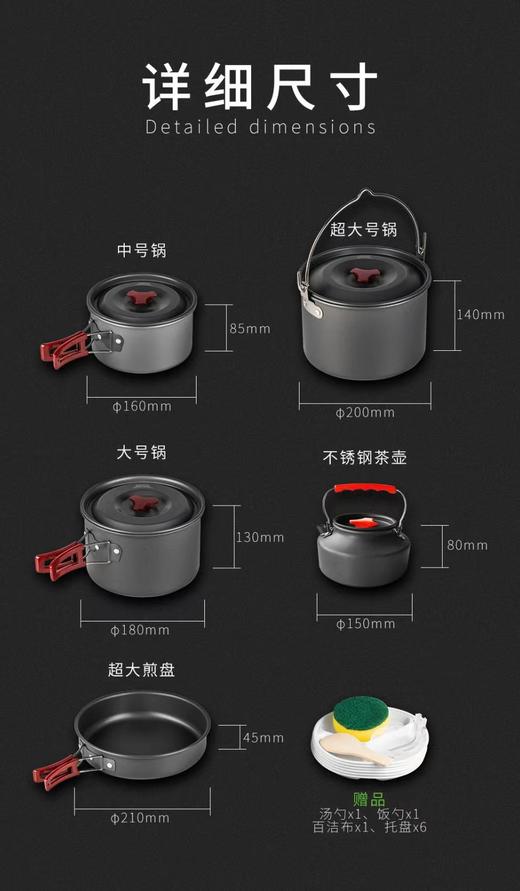 详细尺寸
Detailed dimensions

中号锅
85mm
ϕ160mm

超大号锅
140mm
ϕ200mm

大号锅
130mm
ϕ180mm

不锈钢茶壶
80mm
ϕ150mm

超大煎盘
45mm
ϕ210mm

赠品
汤勺x1、饭勺x1
百洁布x1、托盘x6