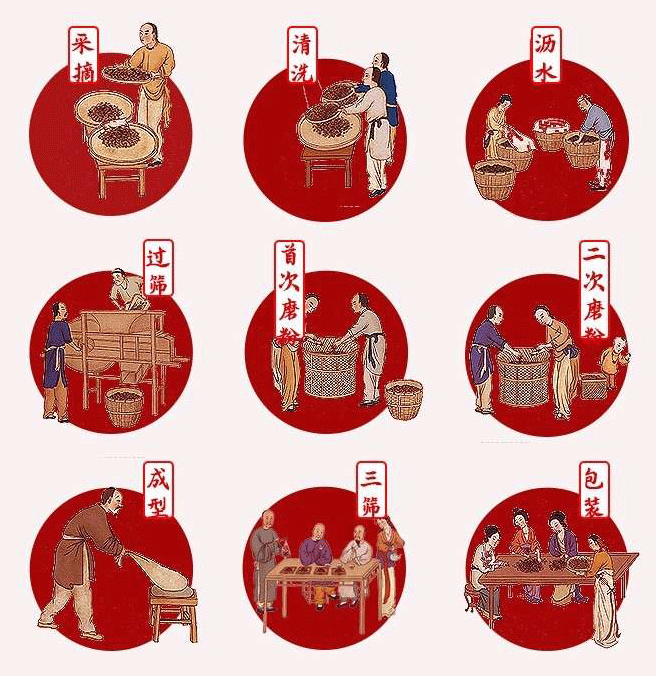 采摘

清洗

沥水

过筛

首次磨粉

二次磨粉

成型

三筛

包装