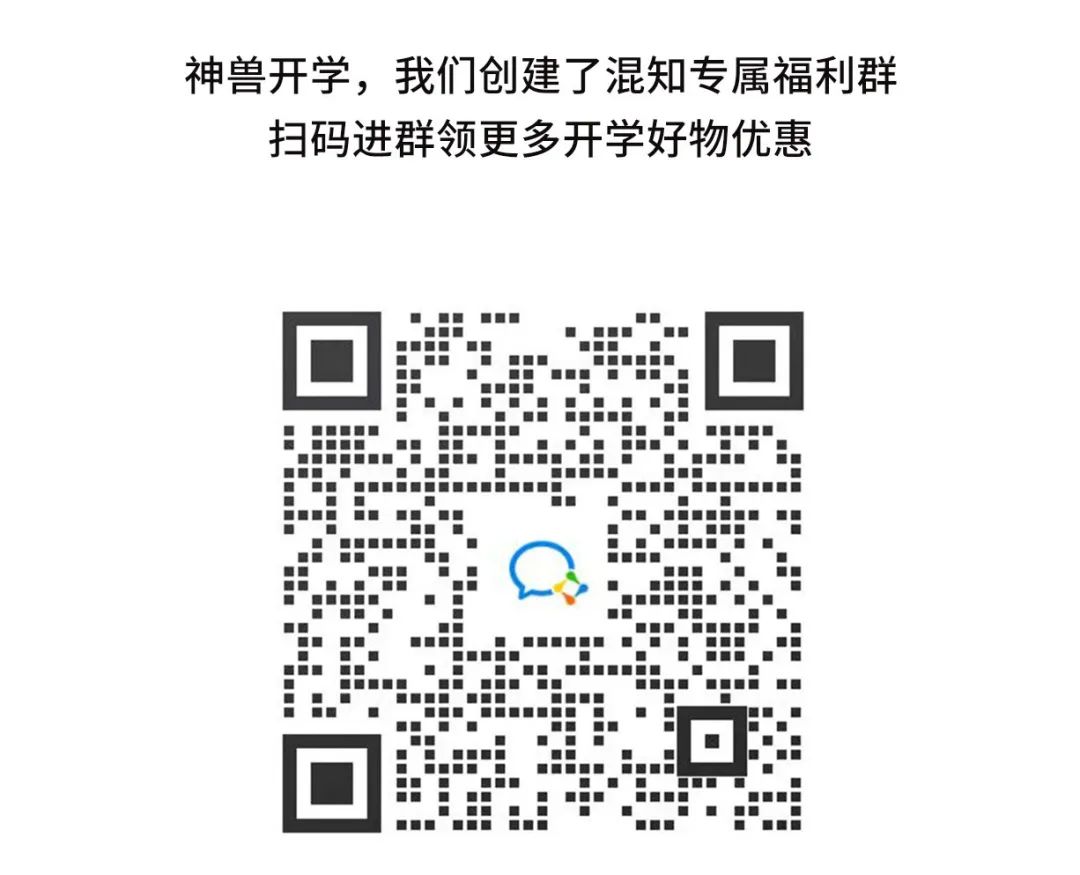 神兽开学，我们创建了混知专属福利群
扫码进群领更多开学好物优惠