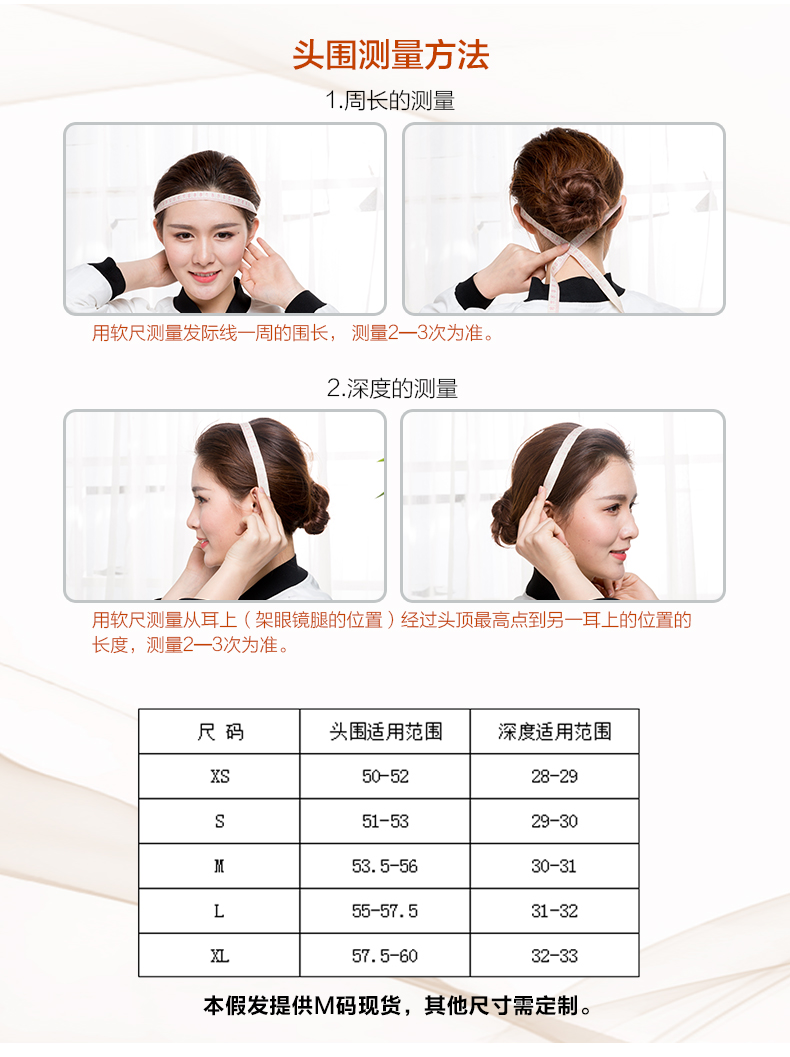 头围测量方法

1.周长的测量

用软尺测量发际线一周的围长， 测量2—3次为准。

2.深度的测量

用软尺测量从耳上（架眼镜腿的位置）经过头顶最高点到另一耳上的位置的长度，测量2—3次为准。

| 尺 码 | 头围适用范围 | 深度适用范围 |
|---|---|---|
| XS | 50-52 | 28-29 |
| S | 51-53 | 29-30 |
| M | 53.5-56 | 30-31 |
| L | 55-57.5 | 31-32 |
| XL | 57.5-60 | 32-33 |

本假发提供M码现货，其他尺寸需定制。