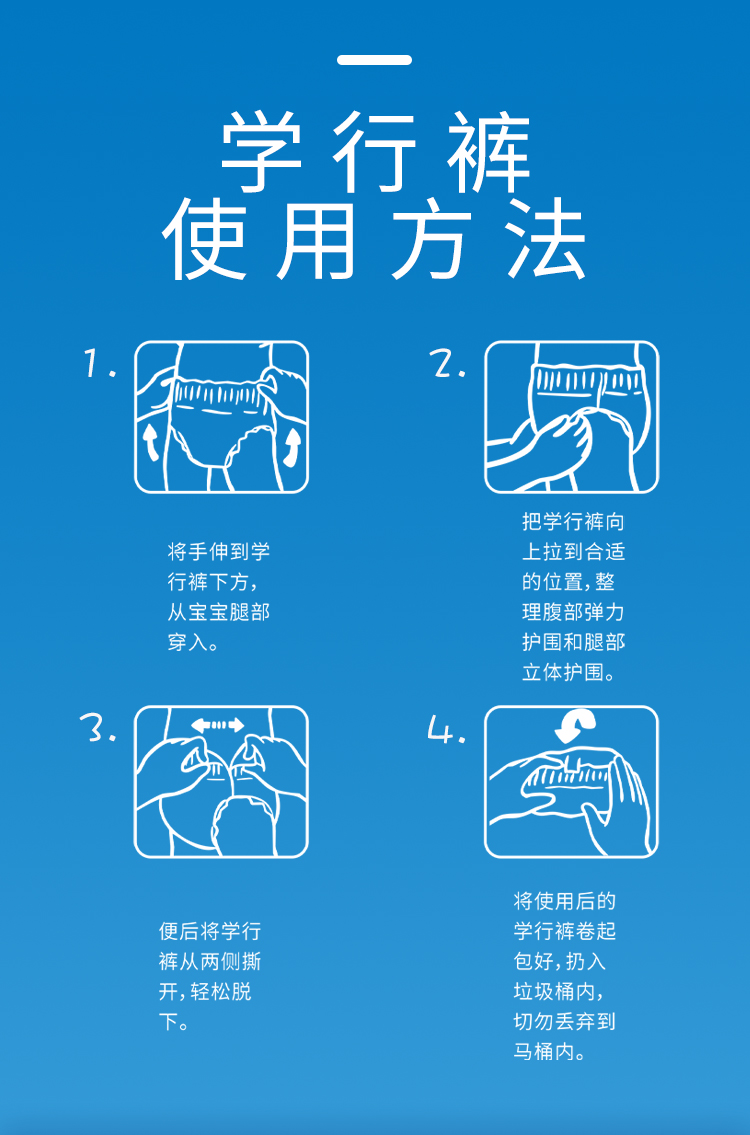 学行裤
使用方法

1.

将手伸到学行裤下方，从宝宝腿部穿入。

2.

把学行裤向上拉到合适的位置，整理腹部弹力护围和腿部立体护围。

3.

便后将学行裤从两侧撕开，轻松脱下。

4.

将使用后的学行裤卷起包好，扔入垃圾桶内，切勿丢弃到马桶内。