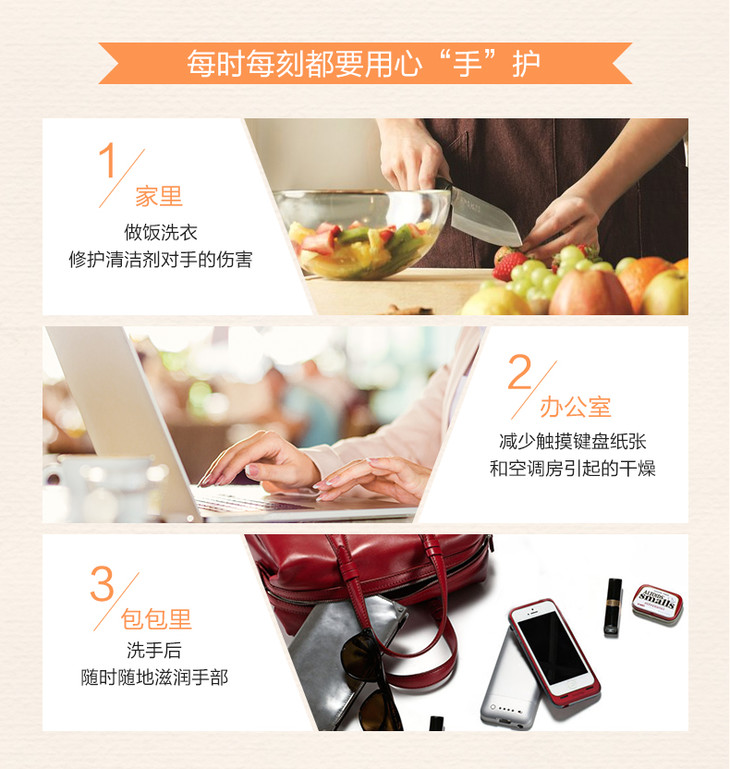 每时每刻都要用心“手”护

1
家里
做饭洗衣
修护清洁剂对手的伤害

2
办公室
减少触摸键盘纸张
和空调房引起的干燥

3
包包里
洗手后
随时随地滋润手部

ALTOIDS
smalls