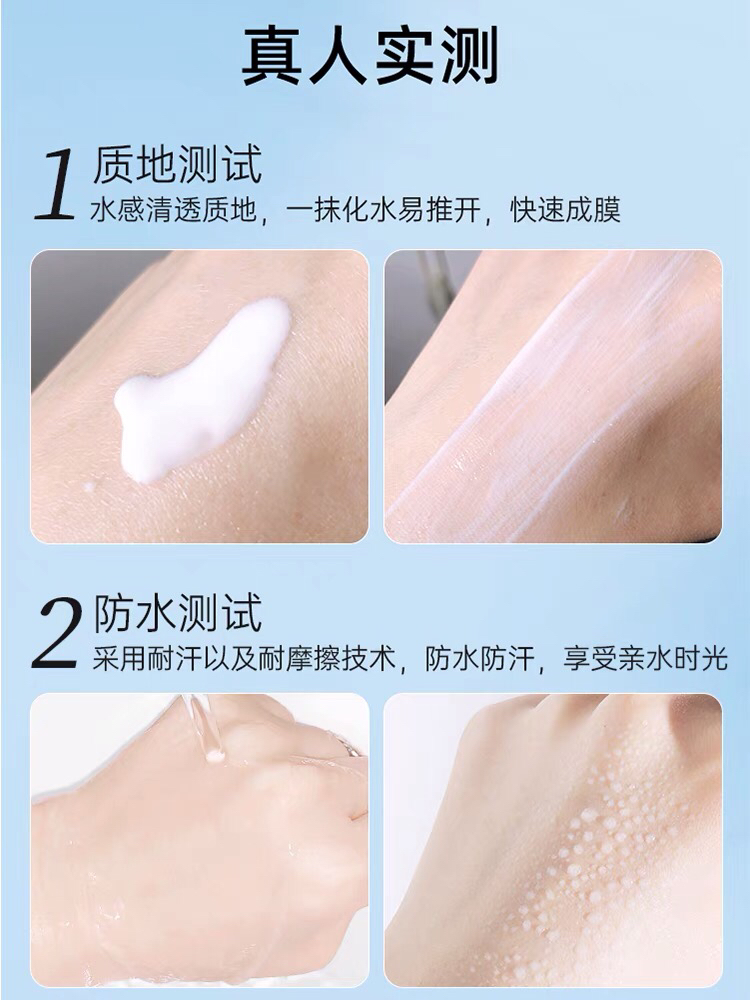 真人实测

1 质地测试
水感清透质地，一抹化水易推开，快速成膜

2 防水测试
采用耐汗以及耐摩擦技术，防水防汗，享受亲水时光