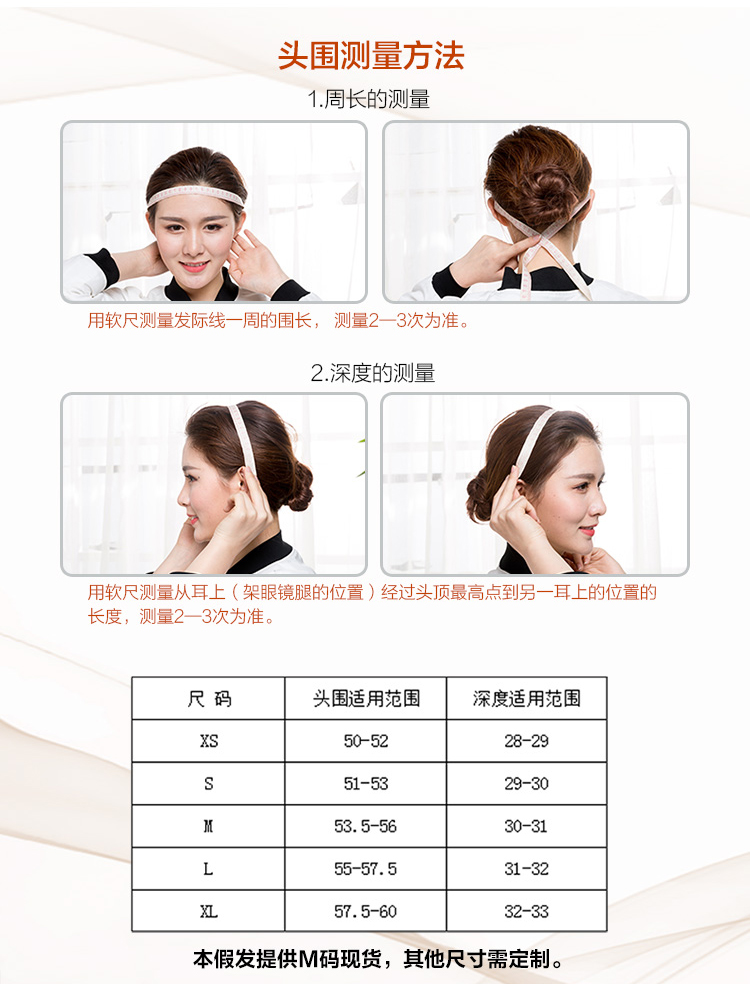 头围测量方法

1.周长的测量

用软尺测量发际线一周的围长， 测量2—3次为准。

2.深度的测量

用软尺测量从耳上（架眼镜腿的位置）经过头顶最高点到另一耳上的位置的长度，测量2—3次为准。

| 尺 码 | 头围适用范围 | 深度适用范围 |
|---|---|---|
| XS | 50-52 | 28-29 |
| S | 51-53 | 29-30 |
| M | 53.5-56 | 30-31 |
| L | 55-57.5 | 31-32 |
| XL | 57.5-60 | 32-33 |

本假发提供M码现货，其他尺寸需定制。