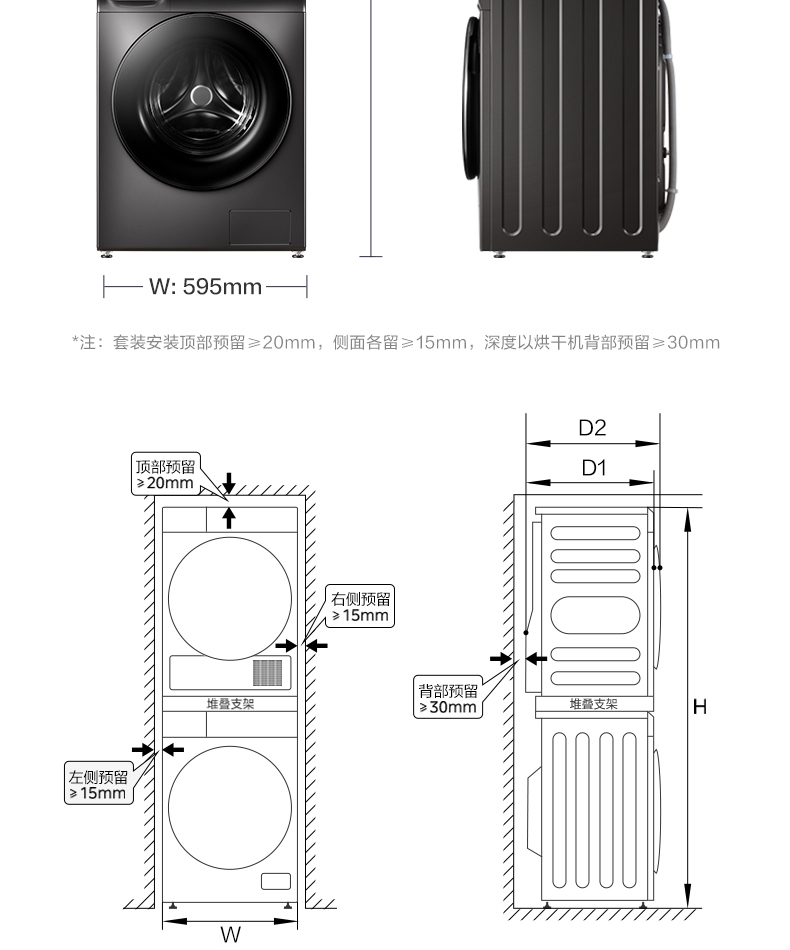 W: 595mm

*注：套装安装顶部预留≥20mm，侧面各留≥15mm，深度以烘干机背部预留≥30mm

顶部预留
≥20mm

右侧预留
≥15mm

堆叠支架

左侧预留
≥15mm

W

D2

D1

背部预留
≥30mm

堆叠支架

H