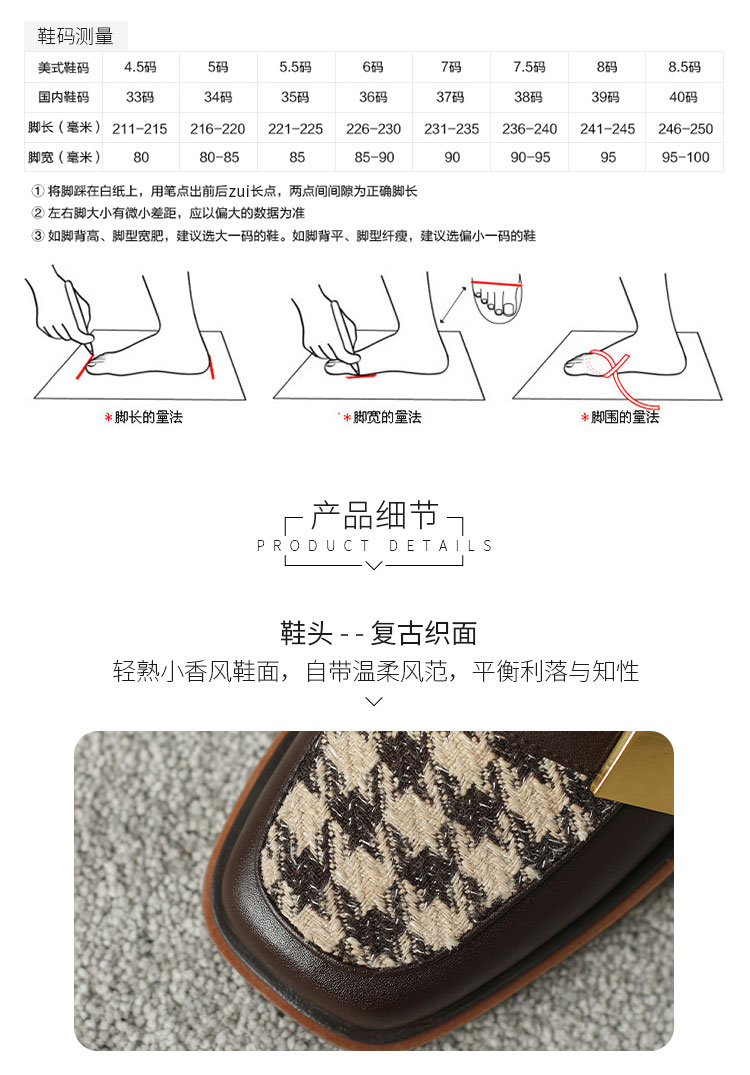 鞋码测量

| 美式鞋码 | 4.5码 | 5码 | 5.5码 | 6码 | 7码 | 7.5码 | 8码 | 8.5码 |
|---|---|---|---|---|---|---|---|---|
| 国内鞋码 | 33码 | 34码 | 35码 | 36码 | 37码 | 38码 | 39码 | 40码 |
| 脚长（毫米） | 211-215 | 216-220 | 221-225 | 226-230 | 231-235 | 236-240 | 241-245 | 246-250 |
| 脚宽（毫米） | 80 | 80-85 | 85 | 85-90 | 90 | 90-95 | 95 | 95-100 |

① 将脚踩在白纸上，用笔点出前后zui长点，两点间间隙为正确脚长
② 左右脚大小有微小差距，应以偏大的数据为准
③ 如脚背高、脚型宽肥，建议选大一码的鞋。如脚背平、脚型纤瘦，建议选偏小一码的鞋

*脚长的量法

*脚宽的量法

*脚围的量法

产品细节
PRODUCT DETAILS

鞋头 - - 复古织面
轻熟小香风鞋面，自带温柔风范，平衡利落与知性