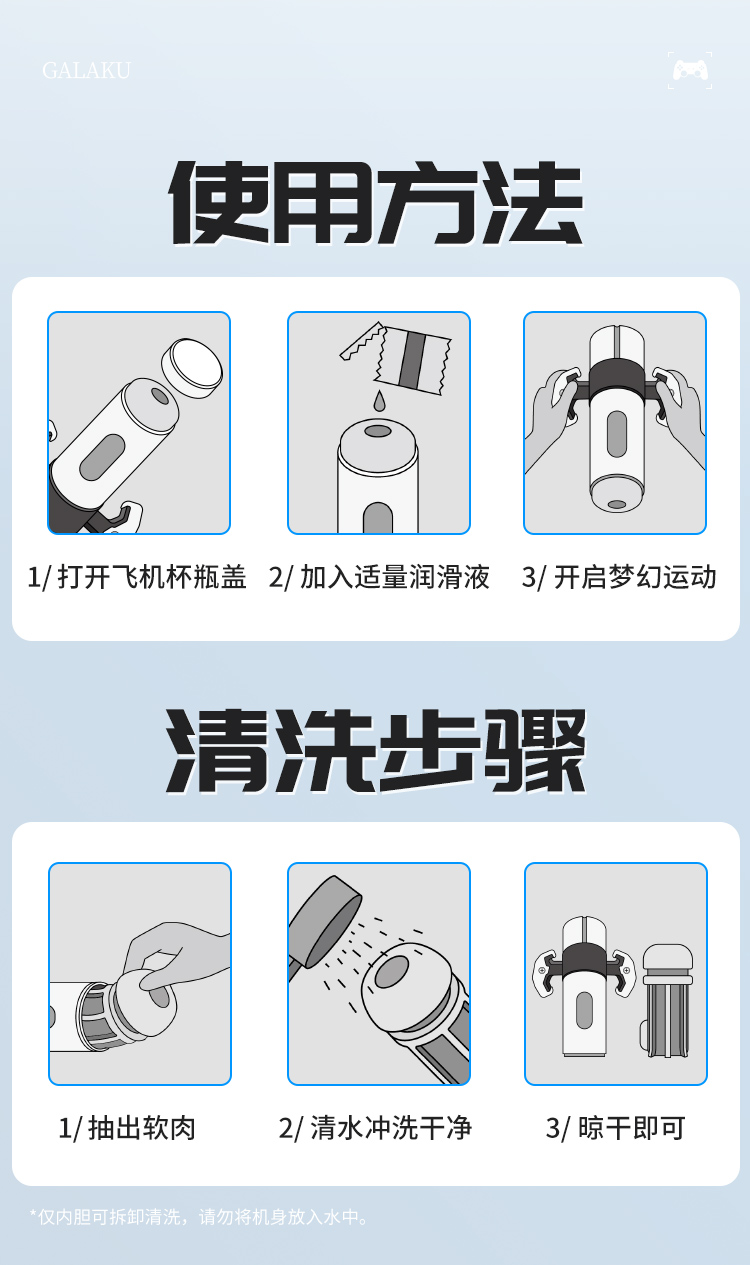 GALAKU

使用方法

1/ 打开飞机杯瓶盖

2/ 加入适量润滑液

3/ 开启梦幻运动

清洗步骤

1/ 抽出软肉

2/ 清水冲洗干净

3/ 晾干即可

*仅内胆可拆卸清洗，请勿将机身放入水中。