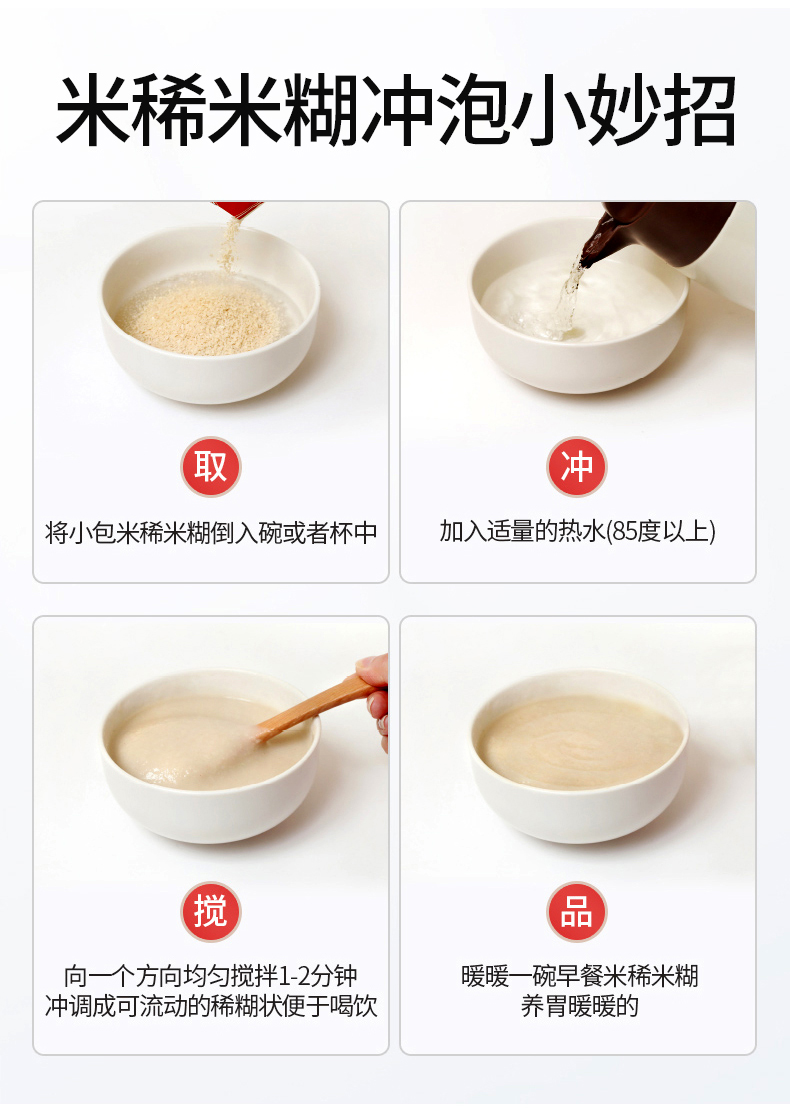 米稀米糊冲泡小妙招

取

将小包米稀米糊倒入碗或者杯中

冲

加入适量的热水(85度以上)

搅

向一个方向均匀搅拌1-2分钟
冲调成可流动的稀糊状便于喝饮

品

暖暖一碗早餐米稀米糊
养胃暖暖的