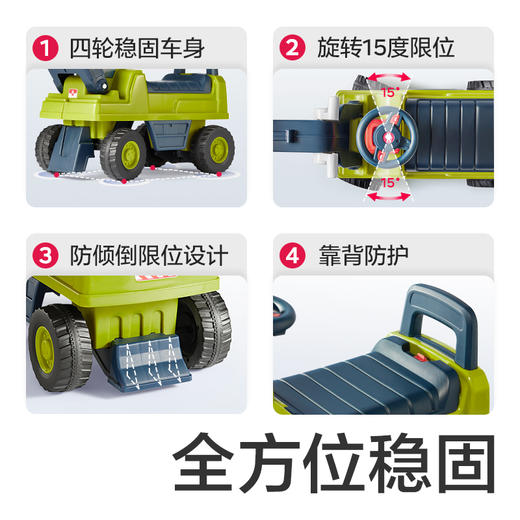 1 四轮稳固车身

2 旋转15度限位

15°

15°

3 防倾倒限位设计

4 靠背防护

全方位稳固