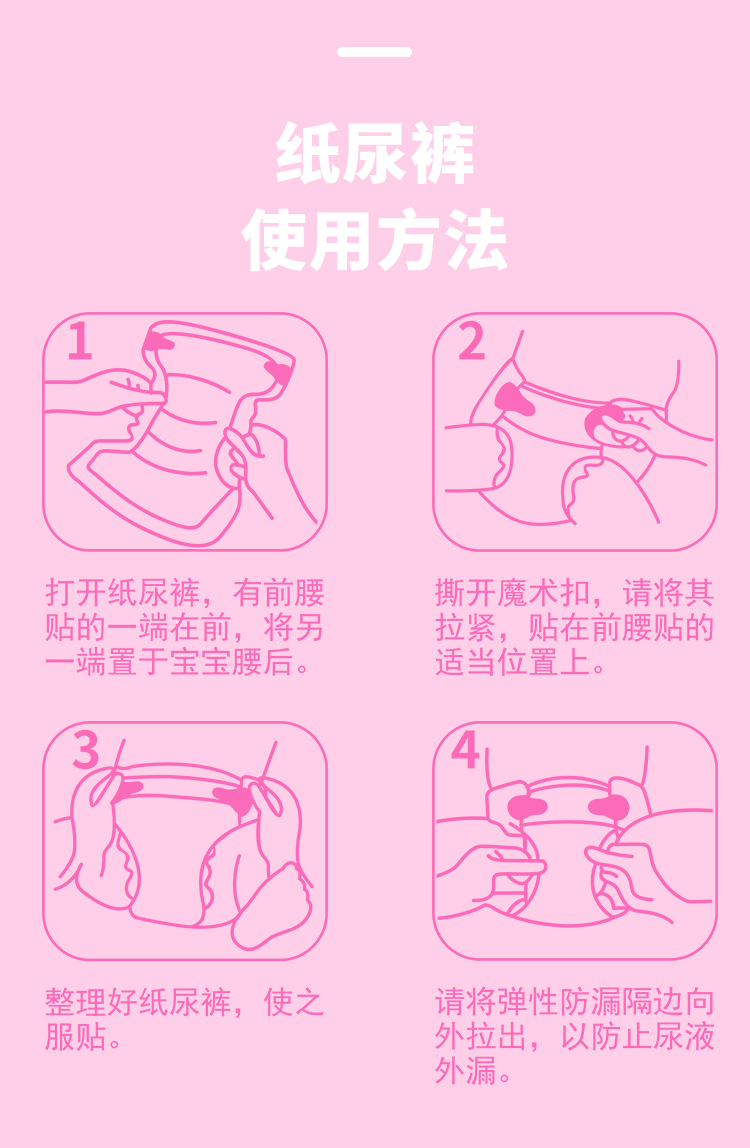 纸尿裤
使用方法

1

打开纸尿裤，有前腰贴的一端在前，将另一端置于宝宝腰后。

2

撕开魔术扣，请将其拉紧，贴在前腰贴的适当位置上。

3

整理好纸尿裤，使之服贴。

4

请将弹性防漏隔边向外拉出，以防止尿液外漏。