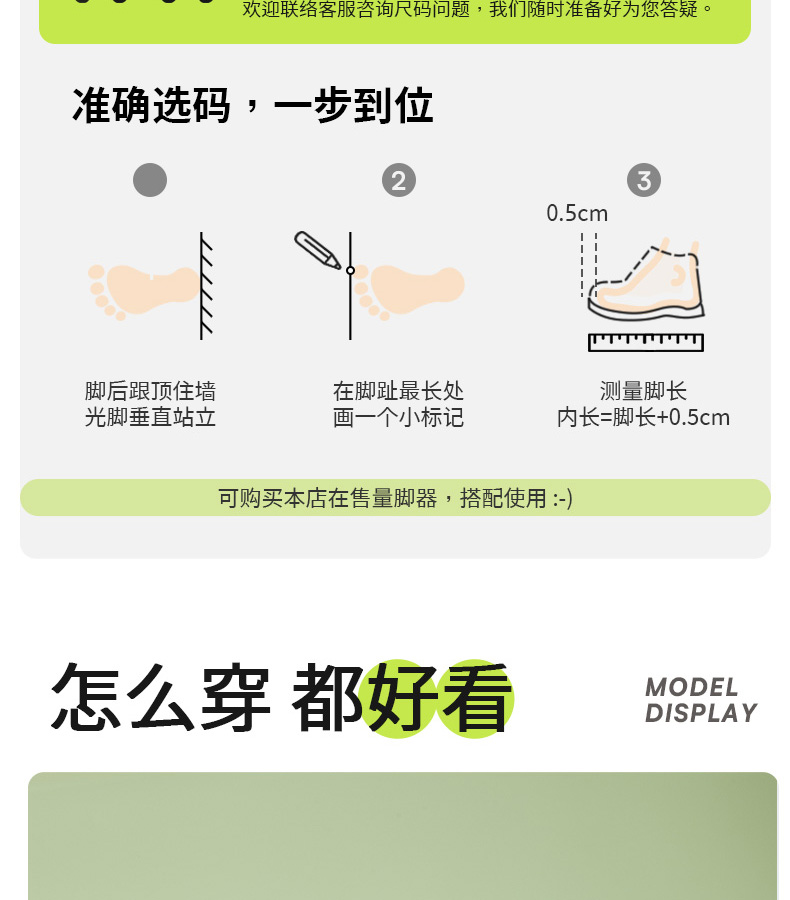 欢迎联络客服咨询尺码问题，我们随时准备好为您答疑。

准确选码，一步到位

2

3

0.5cm

脚后跟顶住墙
光脚垂直站立

在脚趾最长处
画一个小标记

测量脚长
内长=脚长+0.5cm

可购买本店在售量脚器，搭配使用 :-)

怎么穿 都好看

MODEL
DISPLAY