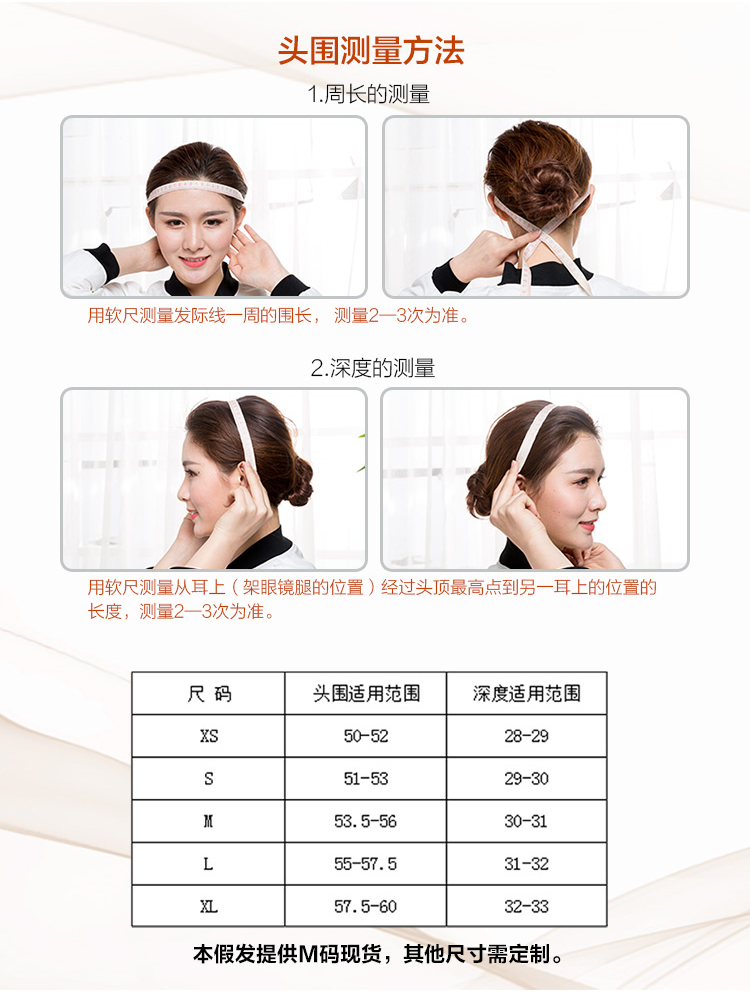 头围测量方法

1.周长的测量

用软尺测量发际线一周的围长， 测量2—3次为准。

2.深度的测量

用软尺测量从耳上（架眼镜腿的位置）经过头顶最高点到另一耳上的位置的长度，测量2—3次为准。

| 尺 码 | 头围适用范围 | 深度适用范围 |
|---|---|---|
| XS | 50-52 | 28-29 |
| S | 51-53 | 29-30 |
| M | 53.5-56 | 30-31 |
| L | 55-57.5 | 31-32 |
| XL | 57.5-60 | 32-33 |

本假发提供M码现货，其他尺寸需定制。