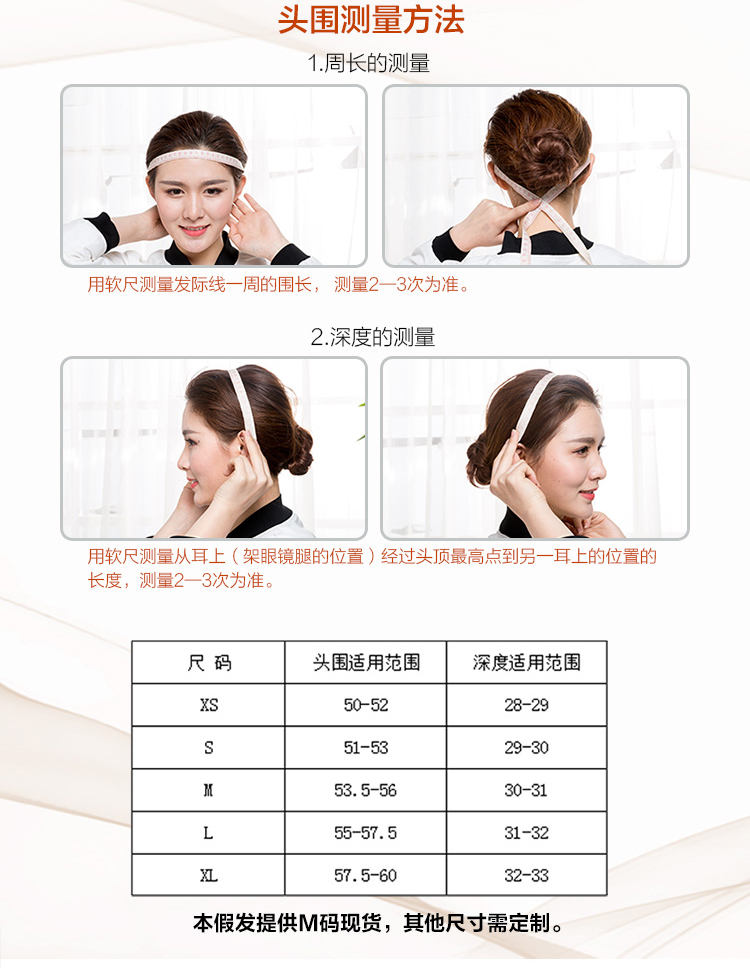 头围测量方法

1.周长的测量

用软尺测量发际线一周的围长， 测量2—3次为准。

2.深度的测量

用软尺测量从耳上（架眼镜腿的位置）经过头顶最高点到另一耳上的位置的长度，测量2—3次为准。

| 尺 码 | 头围适用范围 | 深度适用范围 |
|---|---|---|
| XS | 50-52 | 28-29 |
| S | 51-53 | 29-30 |
| M | 53.5-56 | 30-31 |
| L | 55-57.5 | 31-32 |
| XL | 57.5-60 | 32-33 |

本假发提供M码现货，其他尺寸需定制。