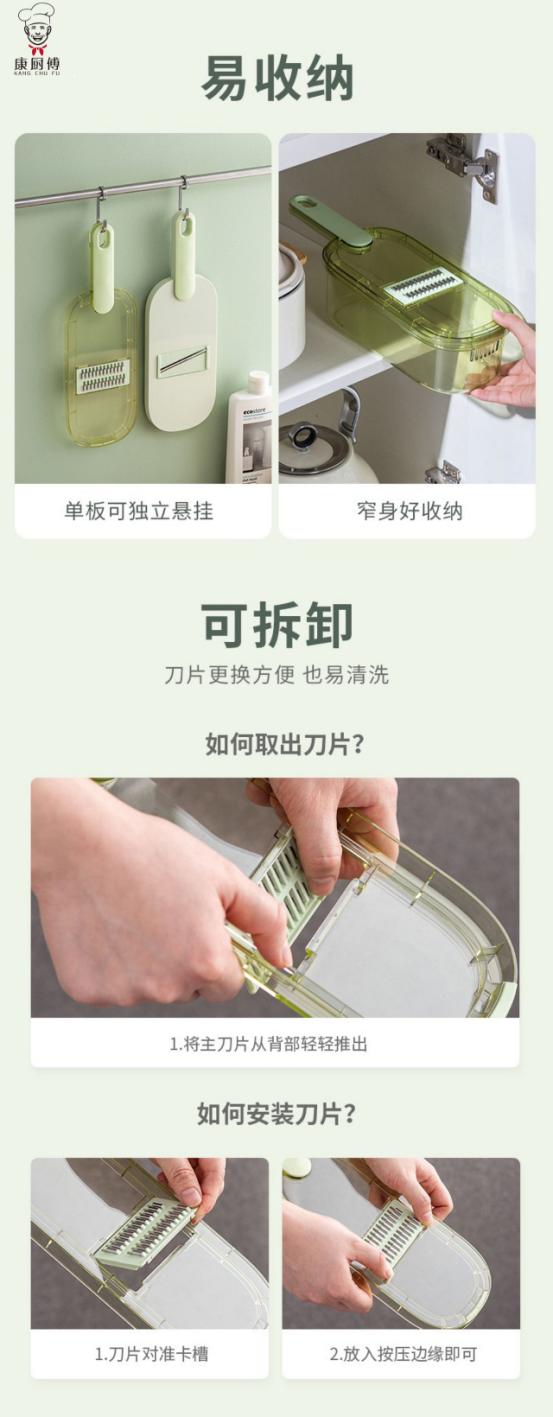 康厨傅
KANG CHU FU

易收纳

ecostore

单板可独立悬挂

窄身好收纳

可拆卸

刀片更换方便 也易清洗

如何取出刀片?

1.将主刀片从背部轻轻推出

如何安装刀片?

1.刀片对准卡槽

2.放入按压边缘即可