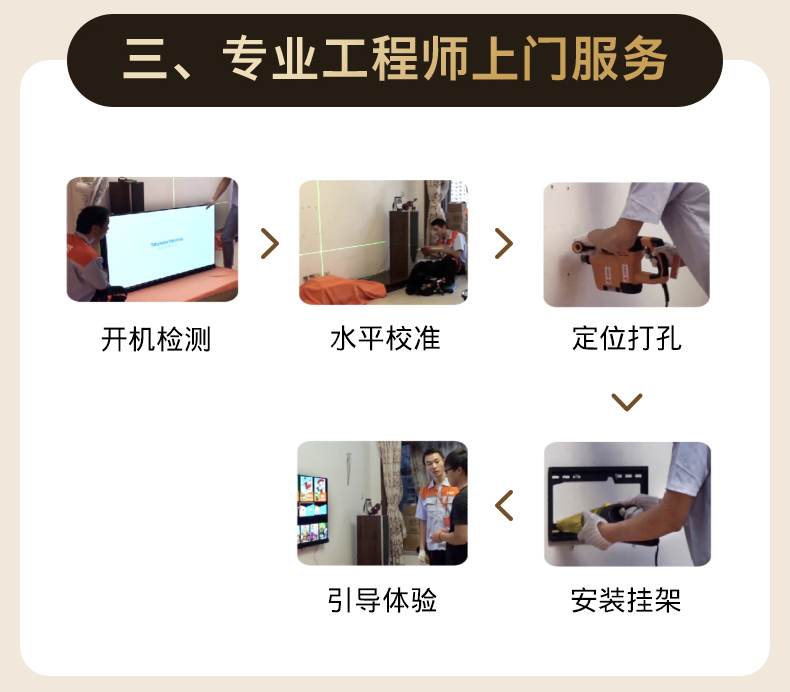 三、专业工程师上门服务

开机检测

水平校准

定位打孔

安装挂架

引导体验