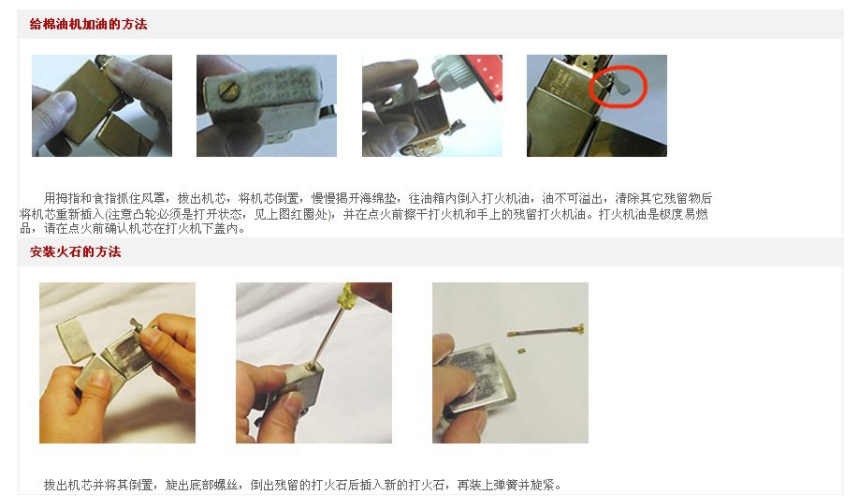 给棉油机加油的方法

用拇指和食指抓住风罩，拔出机芯，将机芯倒置，慢慢揭开海绵垫，往油箱内倒入打火机油，油不可溢出，清除其它残留物后将机芯重新插入(注意凸轮必须是打开状态，见上图红圈处)，并在点火前擦干打火机和手上的残留打火机油。打火机油是极度易燃品，请在点火前确认机芯在打火机下盖内。

安装火石的方法

拔出机芯并将其倒置，旋出底部螺丝，倒出残留的打火石后插入新的打火石，再装上弹簧并旋紧。