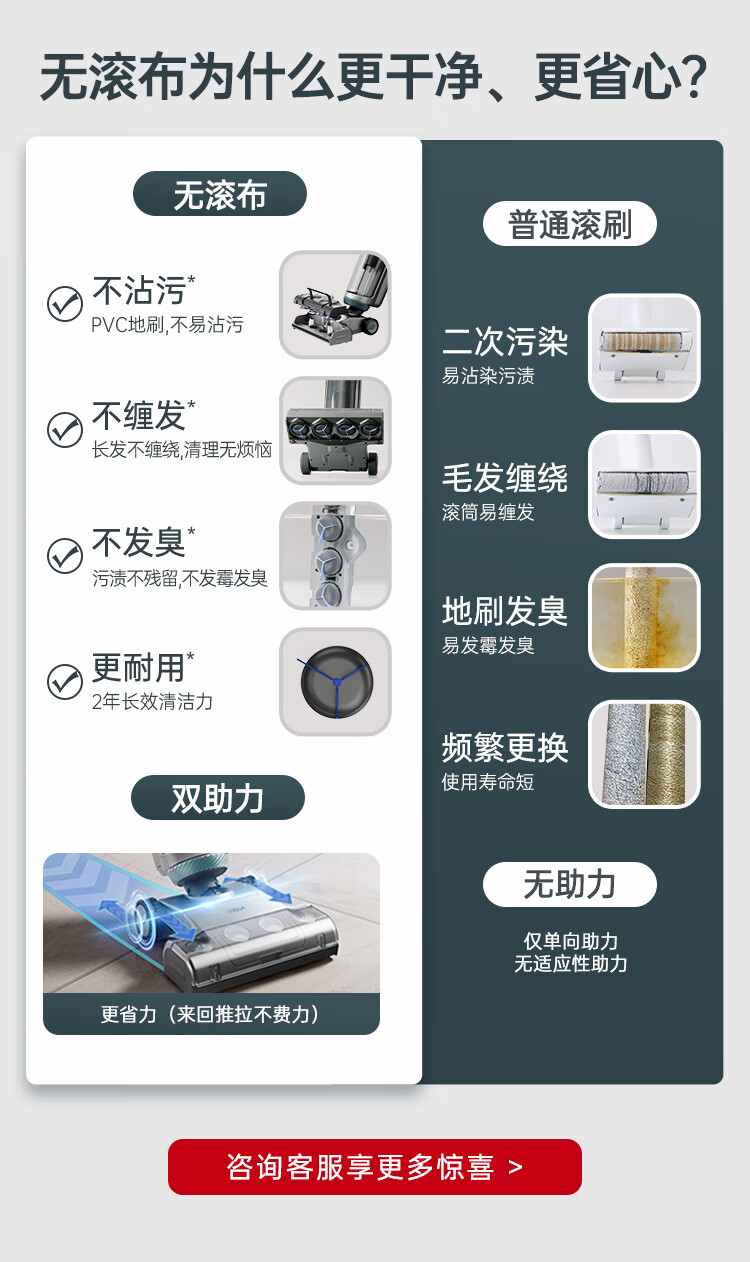 无滚布为什么更干净、更省心?

无滚布

不沾污*
PVC地刷,不易沾污

不缠发*
长发不缠绕,清理无烦恼

不发臭*
污渍不残留,不发霉发臭

更耐用*
2年长效清洁力

双助力

更省力(来回推拉不费力)

普通滚刷

二次污染
易沾染污渍

毛发缠绕
滚筒易缠发

地刷发臭
易发霉发臭

频繁更换
使用寿命短

无助力

仅单向助力
无适应性助力

咨询客服享更多惊喜 >