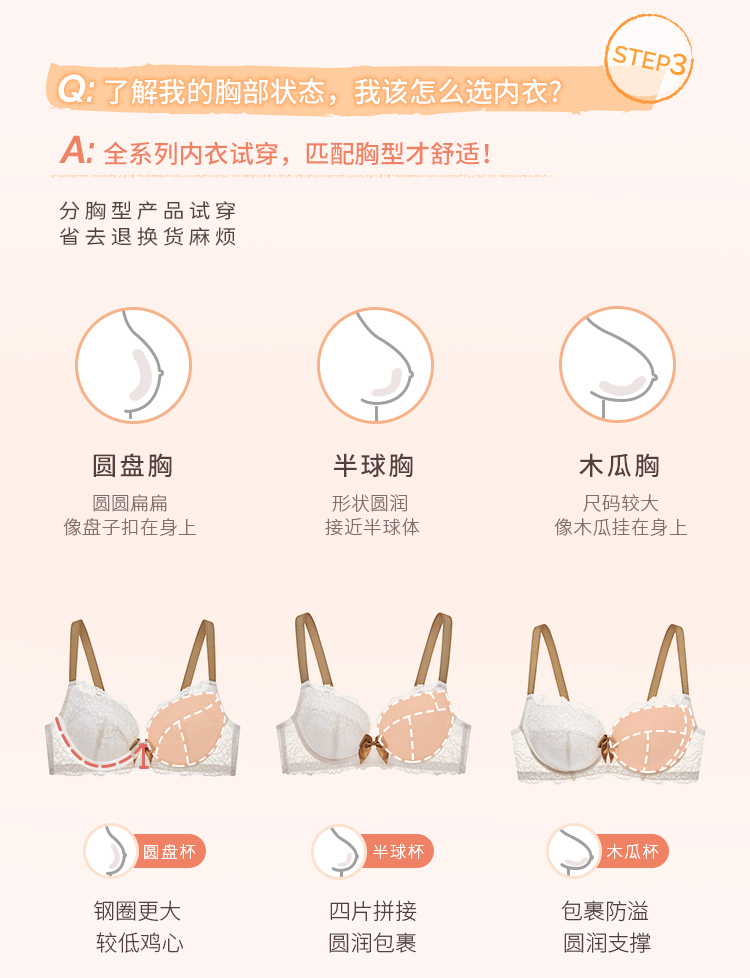 STEP3

Q: 了解我的胸部状态，我该怎么选内衣？

A: 全系列内衣试穿，匹配胸型才舒适！

分胸型产品试穿
省去退换货麻烦

圆盘胸
圆圆扁扁
像盘子扣在身上

半球胸
形状圆润
接近半球体

木瓜胸
尺码较大
像木瓜挂在身上

圆盘杯
钢圈更大
较低鸡心

半球杯
四片拼接
圆润包裹

木瓜杯
包裹防溢
圆润支撑