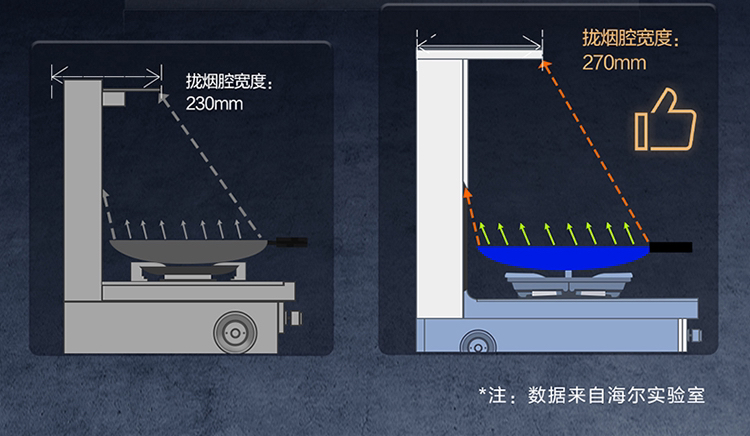 拢烟腔宽度：
230mm

拢烟腔宽度：
270mm

*注：数据来自海尔实验室