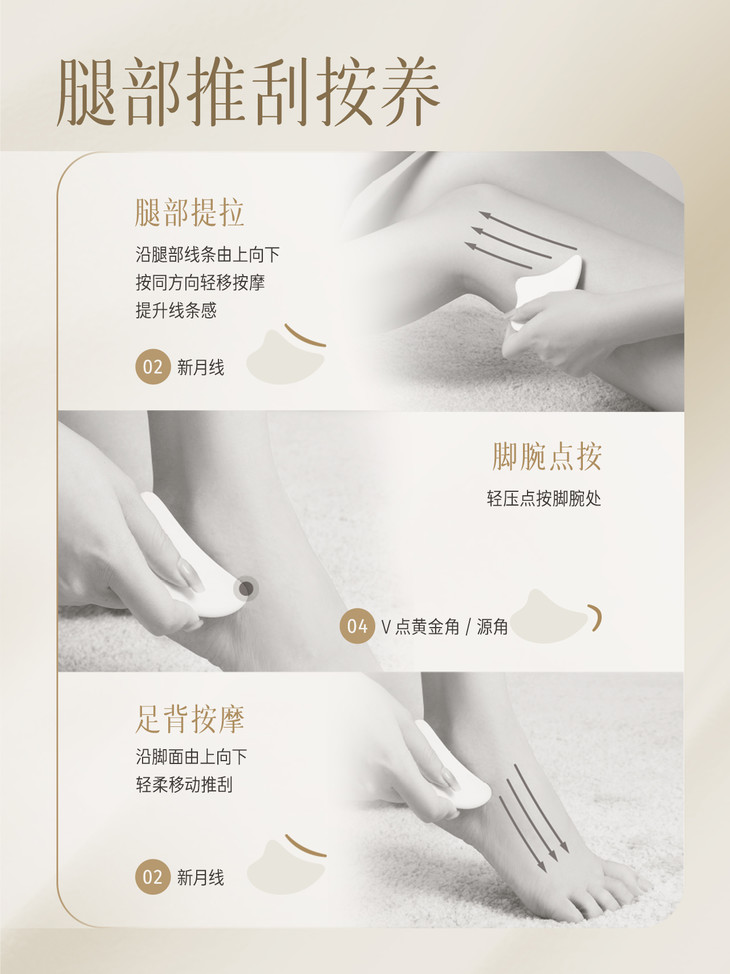 腿部推刮按养

腿部提拉

沿腿部线条由上向下
按同方向轻移按摩
提升线条感

02 新月线

脚腕点按

轻压点按脚腕处

04 V点黄金角 / 源角

足背按摩

沿脚面由上向下
轻柔移动推刮

02 新月线