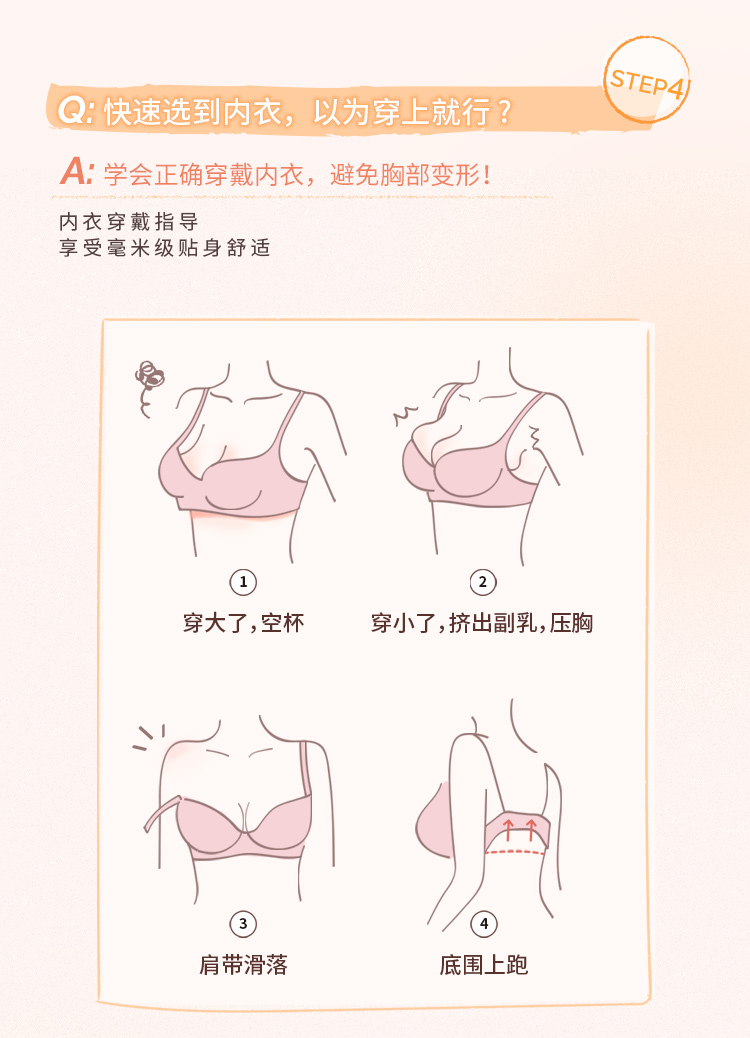 STEP4

Q: 快速选到内衣，以为穿上就行？

A: 学会正确穿戴内衣，避免胸部变形！

内衣穿戴指导
享受毫米级贴身舒适

1
穿大了，空杯

2
穿小了，挤出副乳，压胸

3
肩带滑落

4
底围上跑