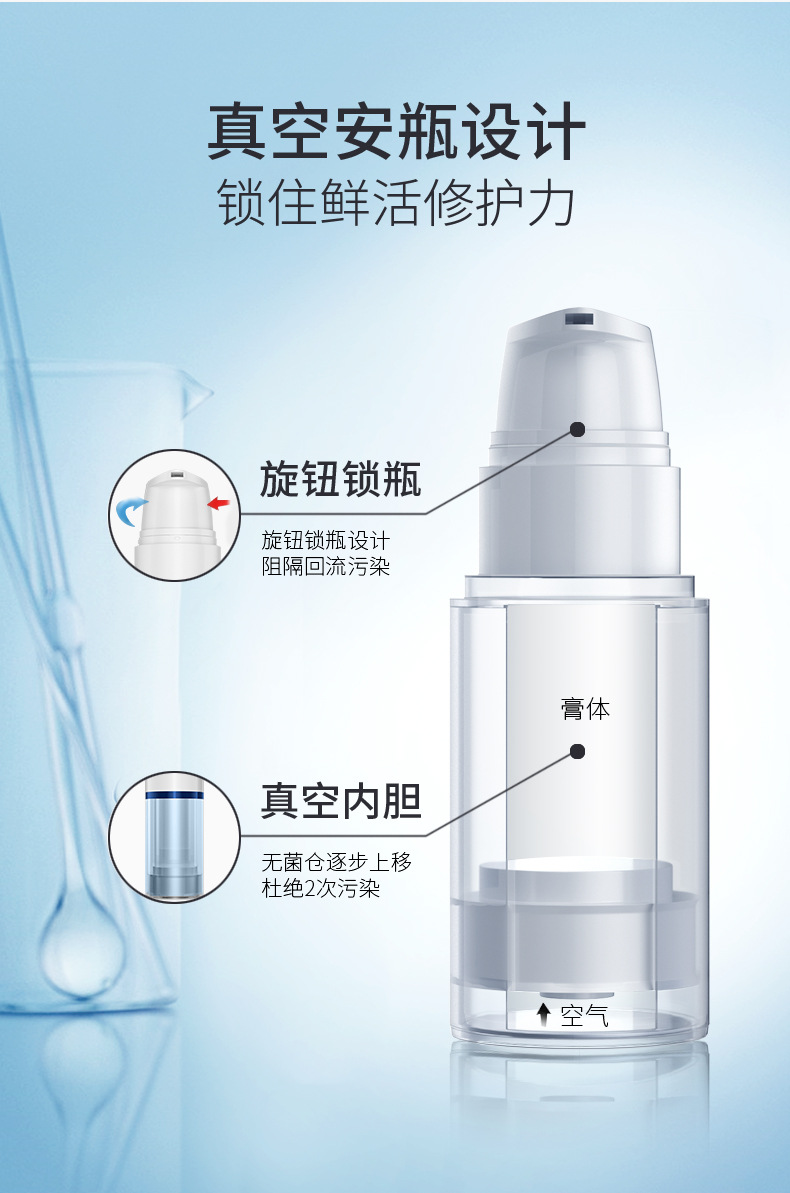 真空安瓶设计
锁住鲜活修护力

旋钮锁瓶

旋钮锁瓶设计
阻隔回流污染

膏体

真空内胆

无菌仓逐步上移
杜绝2次污染

空气