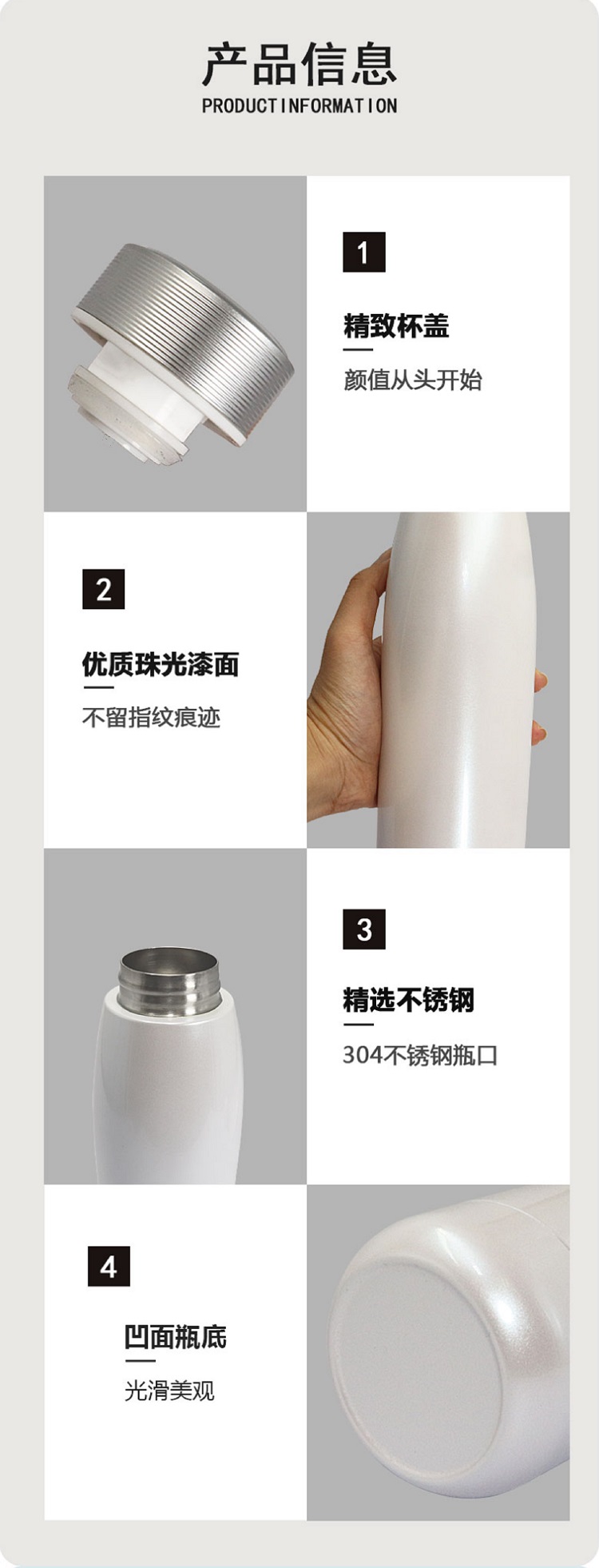 产品信息
PRODUCTINFORMATION

1

精致杯盖

颜值从头开始

2

优质珠光漆面

不留指纹痕迹

3

精选不锈钢

304不锈钢瓶口

4

凹面瓶底

光滑美观