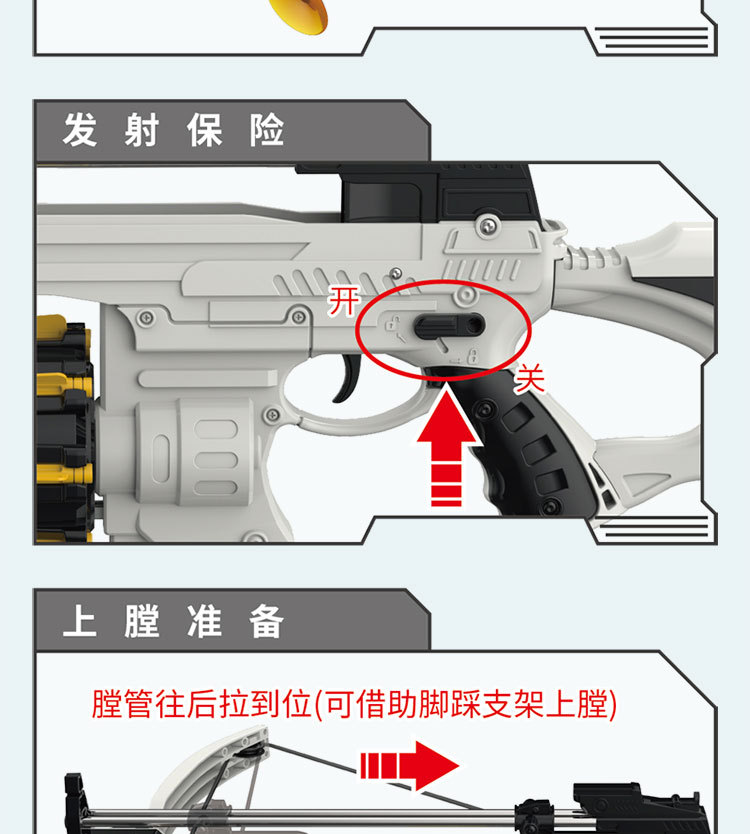 发射保险

开

关

上膛准备

膛管往后拉到位(可借助脚踩支架上膛)