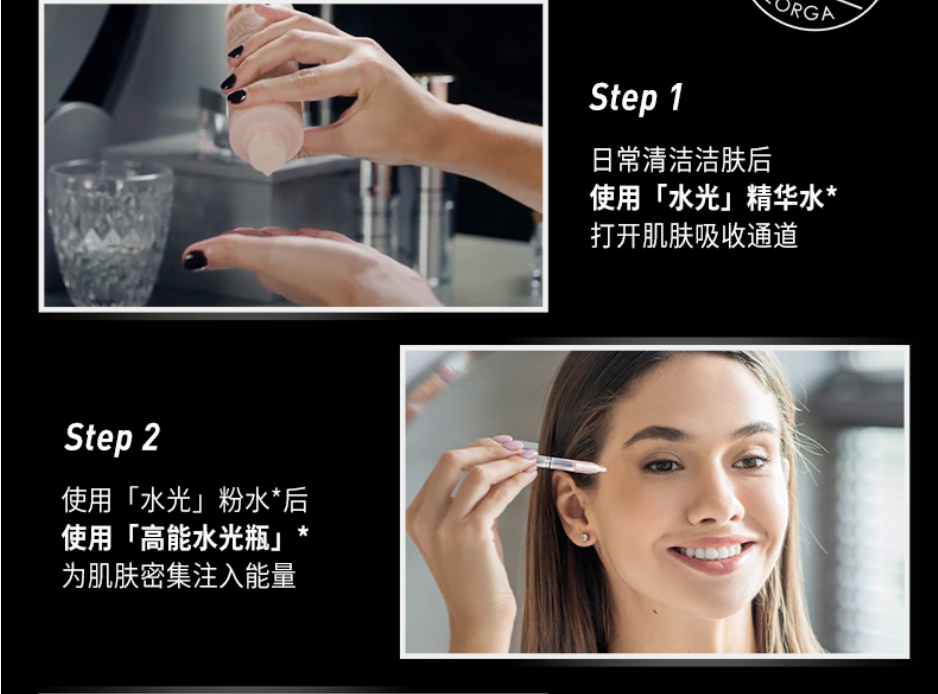 ORGA

Step 1

日常清洁洁肤后
使用「水光」精华水*
打开肌肤吸收通道

Step 2

使用「水光」粉水*后
使用「高能水光瓶」*
为肌肤密集注入能量