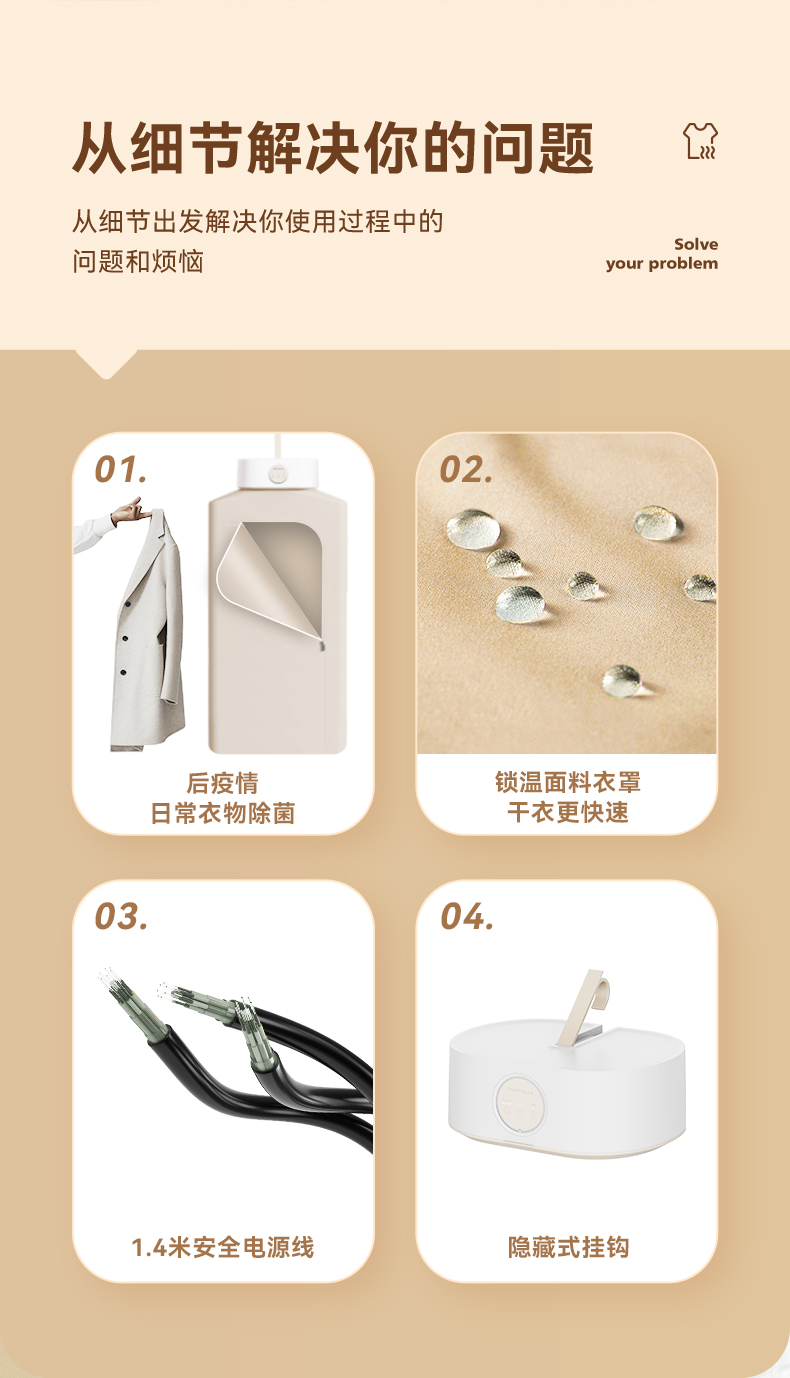 从细节解决你的问题

从细节出发解决你使用过程中的问题和烦恼

Solve
your problem

01.

后疫情
日常衣物除菌

02.

锁温面料衣罩
干衣更快速

03.

1.4米安全电源线

04.

隐藏式挂钩