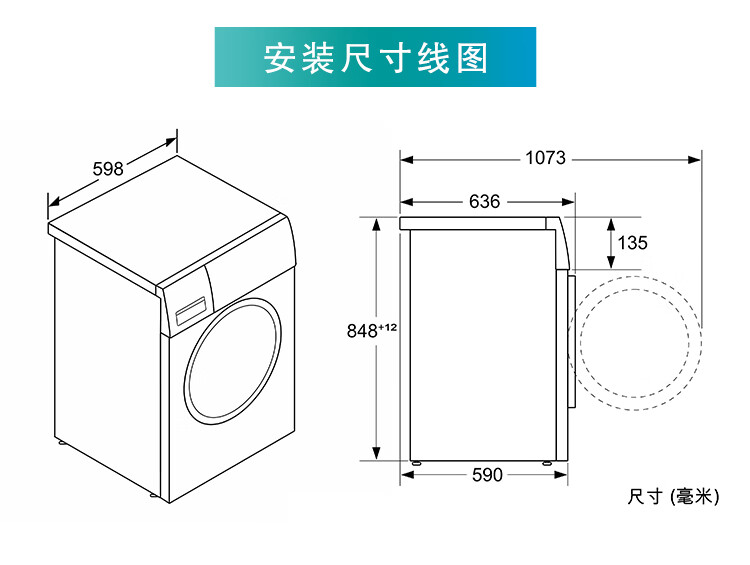 安装尺寸线图

598

1073

636

135

$848^{+12}$

590

尺寸 (毫米)