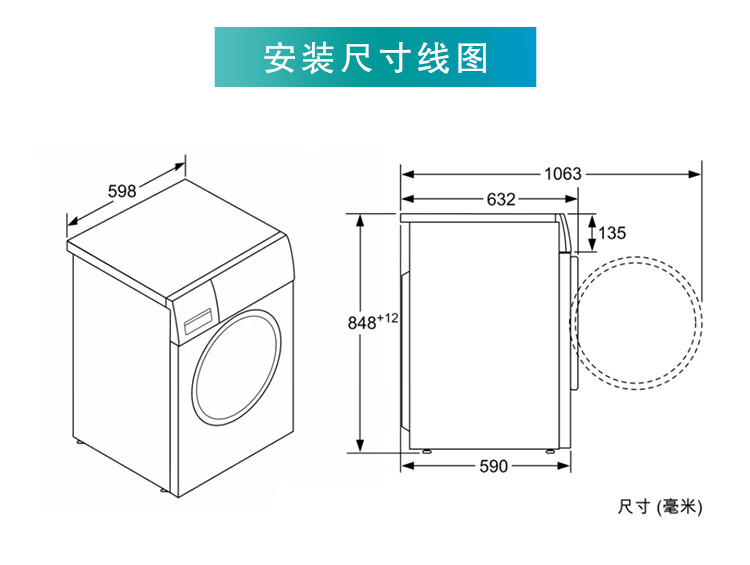 安装尺寸线图

598

1063

632

135

$848^{+12}$

590

尺寸 (毫米)