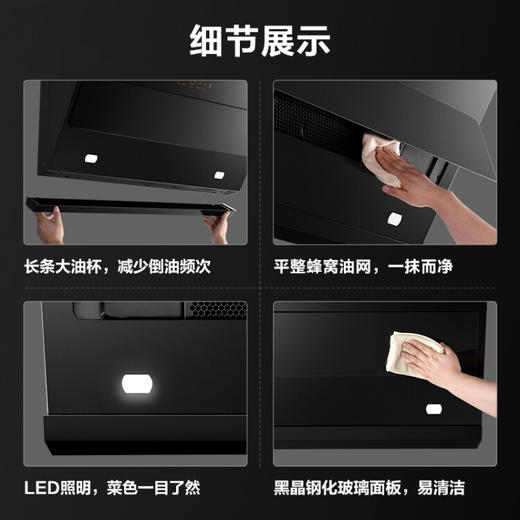 细节展示

长条大油杯，减少倒油频次

平整蜂窝油网，一抹而净

LED照明，菜色一目了然

黑晶钢化玻璃面板，易清洁