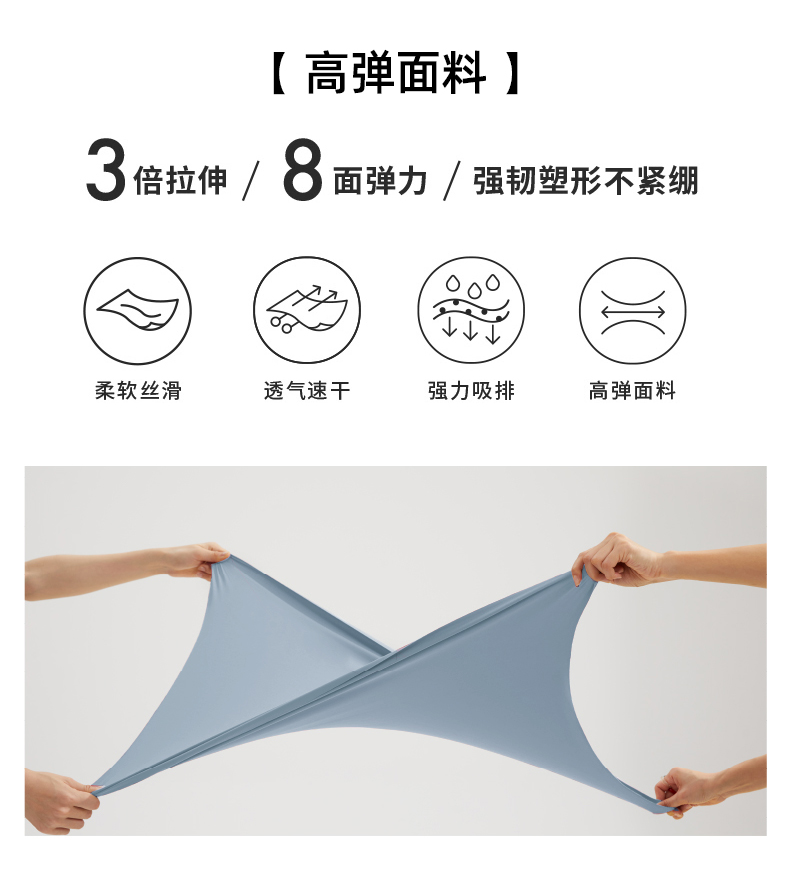 【 高弹面料 】

3倍拉伸 / 8面弹力 / 强韧塑形不紧绷

柔软丝滑

透气速干

强力吸排

高弹面料