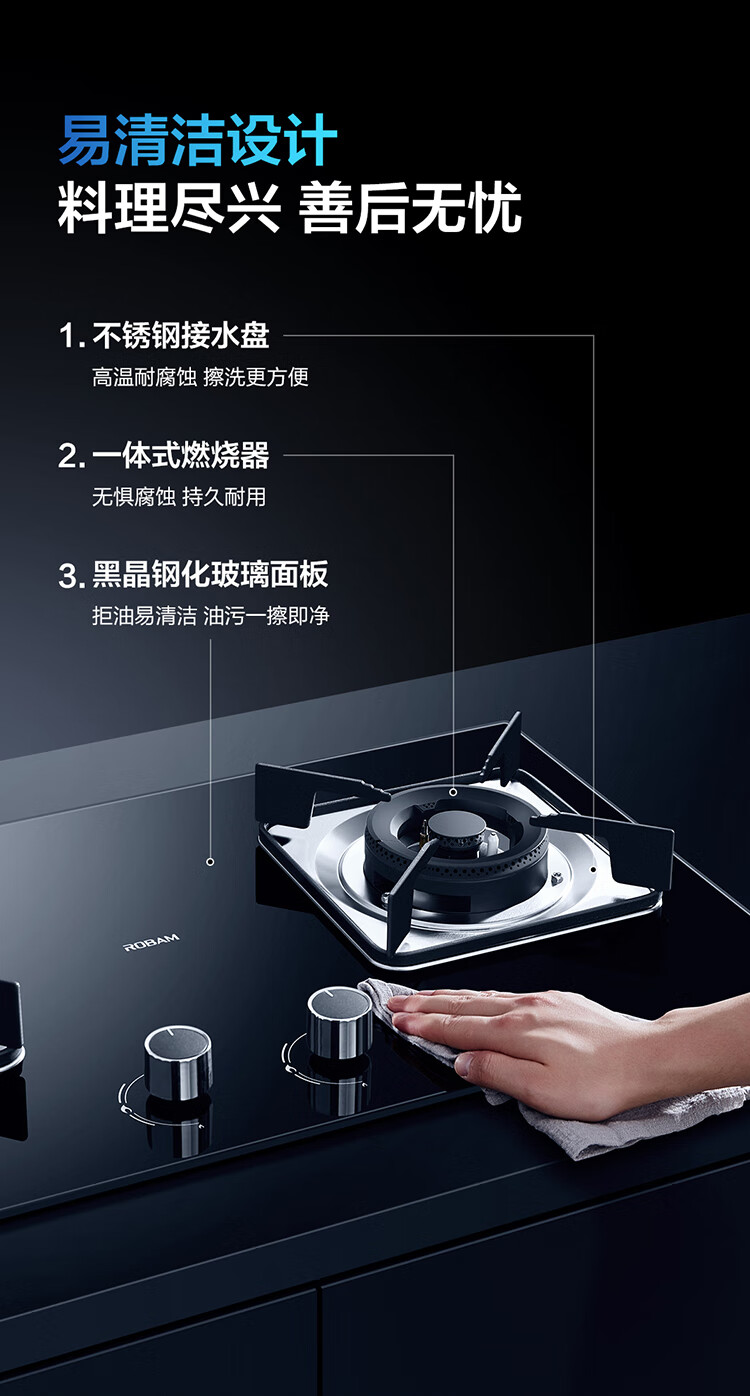 易清洁设计
料理尽兴 善后无忧

1. 不锈钢接水盘
高温耐腐蚀 擦洗更方便

2. 一体式燃烧器
无惧腐蚀 持久耐用

3. 黑晶钢化玻璃面板
拒油易清洁 油污一擦即净

ROBAM